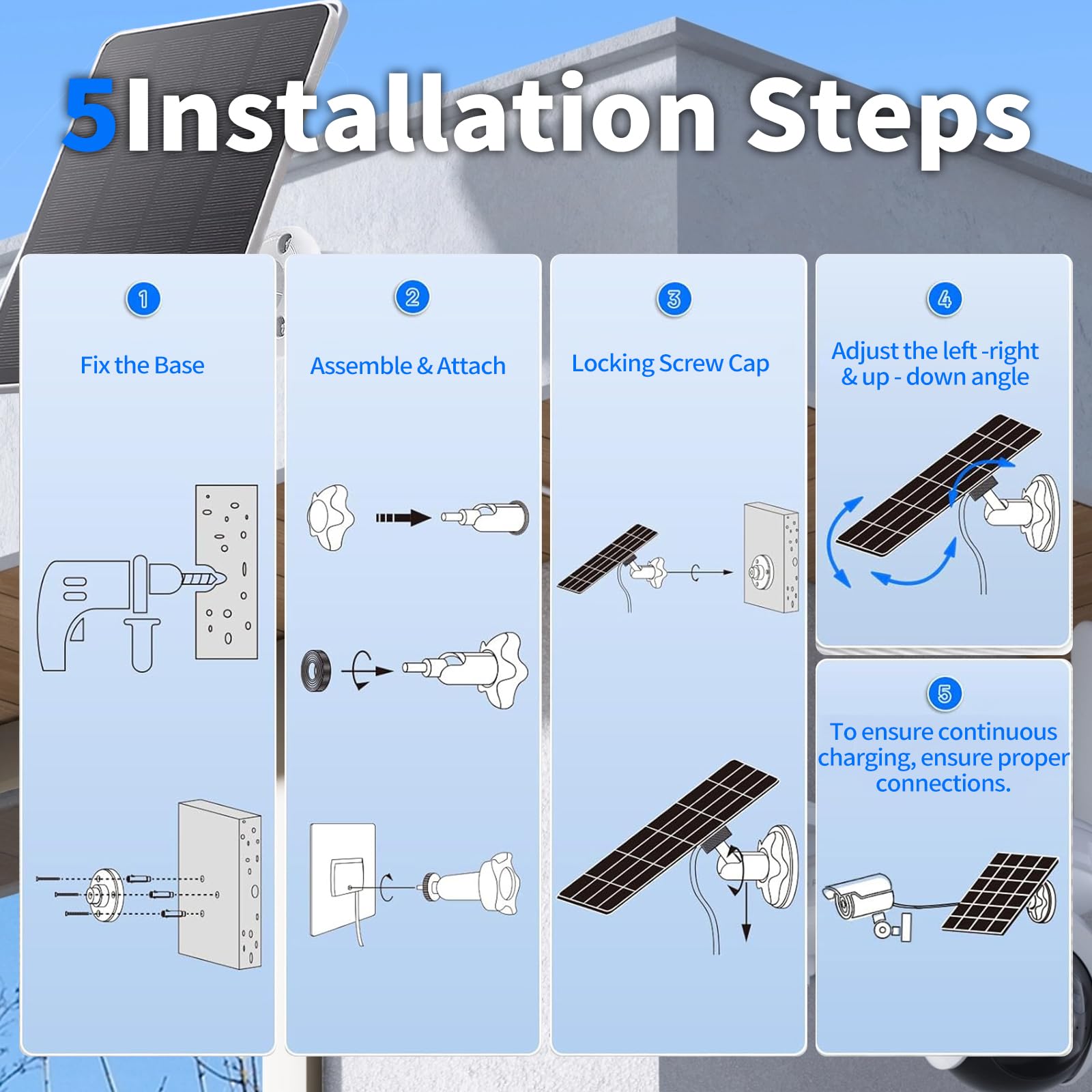 5Installation Steps

1
Fix the Base

2
Assemble & Attach

3
Locking Screw Cap

4
Adjust the left -right & up - down angle

5
To ensure continuous charging, ensure proper connections.