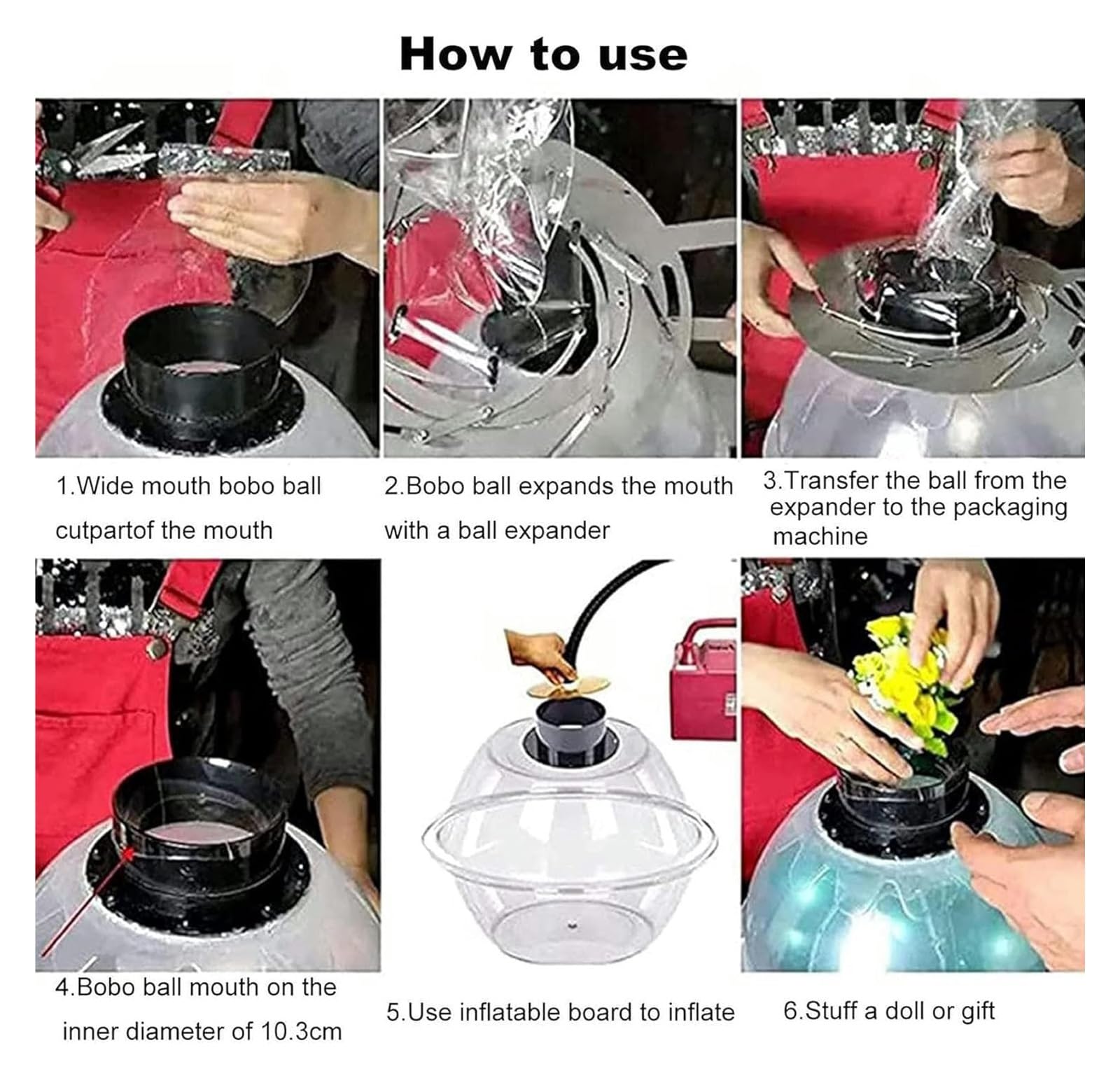 How to use

1.Wide mouth bobo ball cutpartof the mouth

2.Bobo ball expands the mouth with a ball expander

3.Transfer the ball from the expander to the packaging machine

4.Bobo ball mouth on the inner diameter of 10.3cm

5.Use inflatable board to inflate

6.Stuff a doll or gift