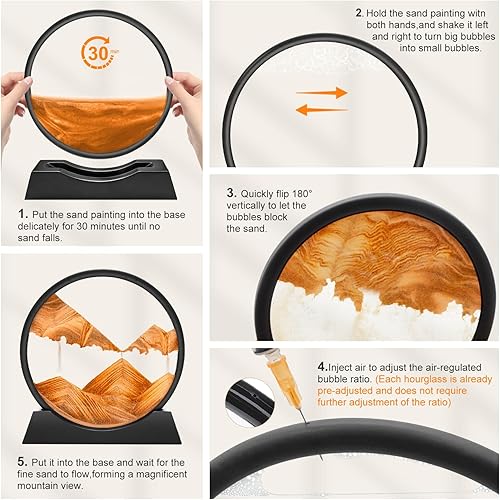 30 min

1. Put the sand painting into the base delicately for 30 minutes until no sand falls.

2. Hold the sand painting witn both hands,and shake it left and right to turn big bubbles into small bubbles.

3. Quickly flip 180° vertically to let the bubbles block the sand.

4.Inject air to adjust the air-regulated bubble ratio. (Each hourglass is already pre-adjusted and does not require further adjustment of the ratio)

5. Put it into the base and wait for the fine sand to flow,forming a magnificent mountain view.