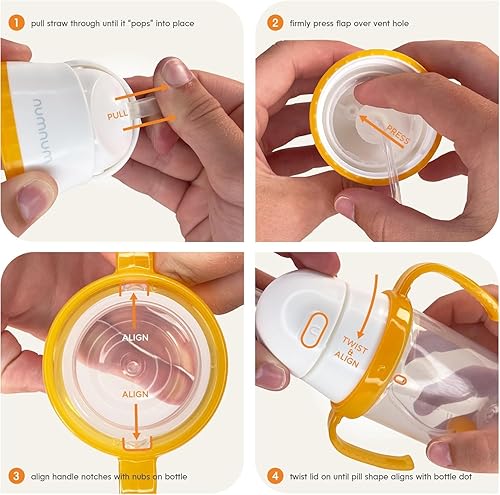 1 pull straw through until it "pops" into place

numnum

PULL

2 firmly press flap over vent hole

PRESS

ALIGN

ALIGN

3 align handle notches with nubs on bottle

TWIST & ALIGN

4 twist lid on until pill shape aligns with bottle dot