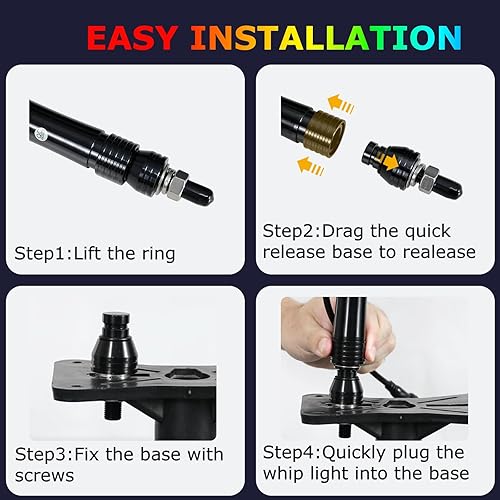 EASY INSTALLATION

Step1:Lift the ring

Step2:Drag the quick release base to realease

Step3:Fix the base with screws

Step4:Quickly plug the whip light into the base