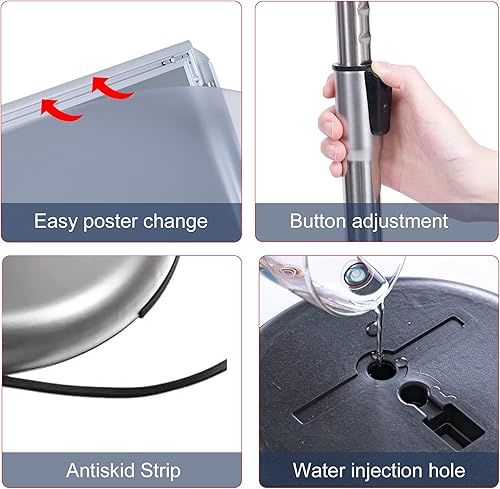 Easy poster change

Button adjustment

Antiskid Strip

Water injection hole