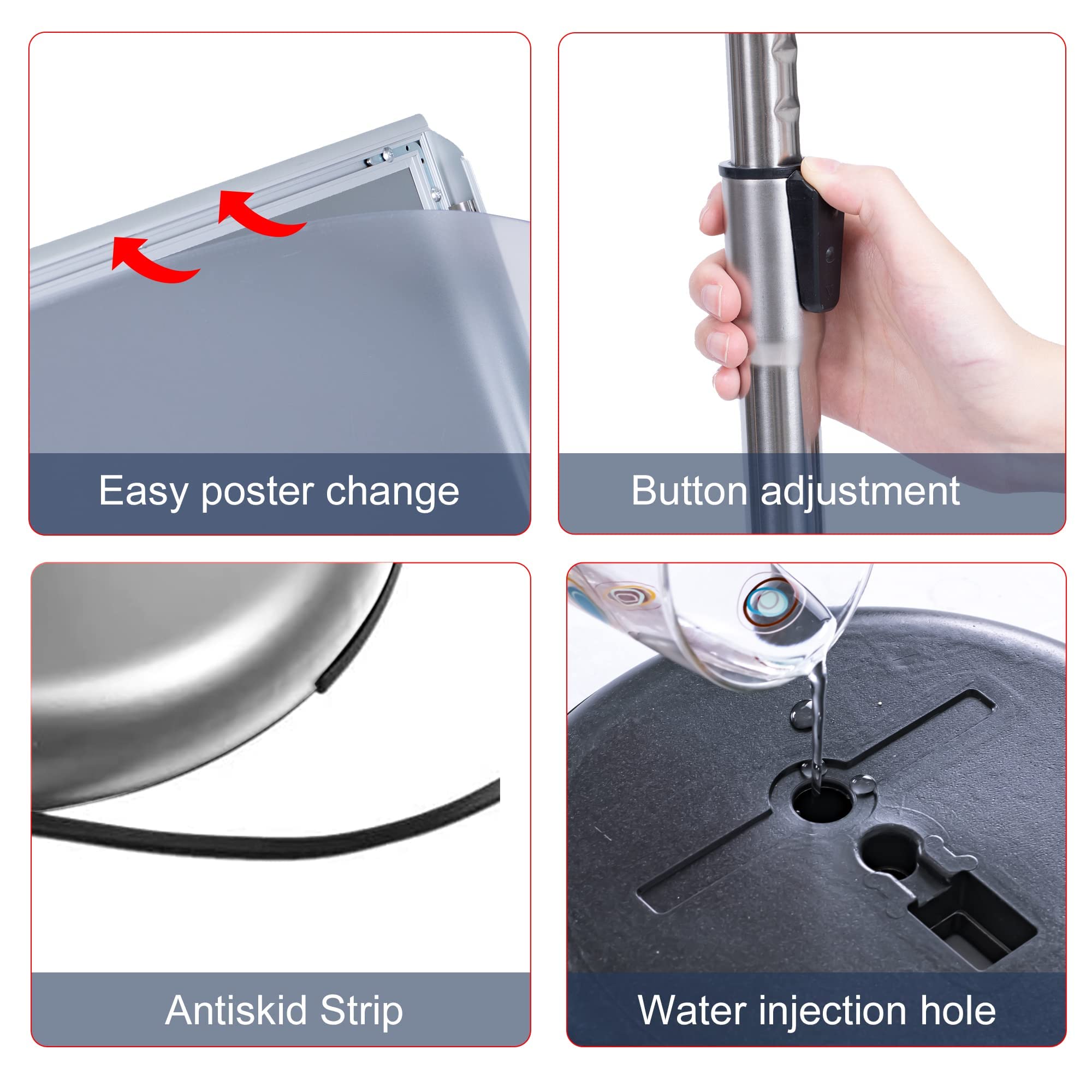 Easy poster change

Button adjustment

Antiskid Strip

Water injection hole