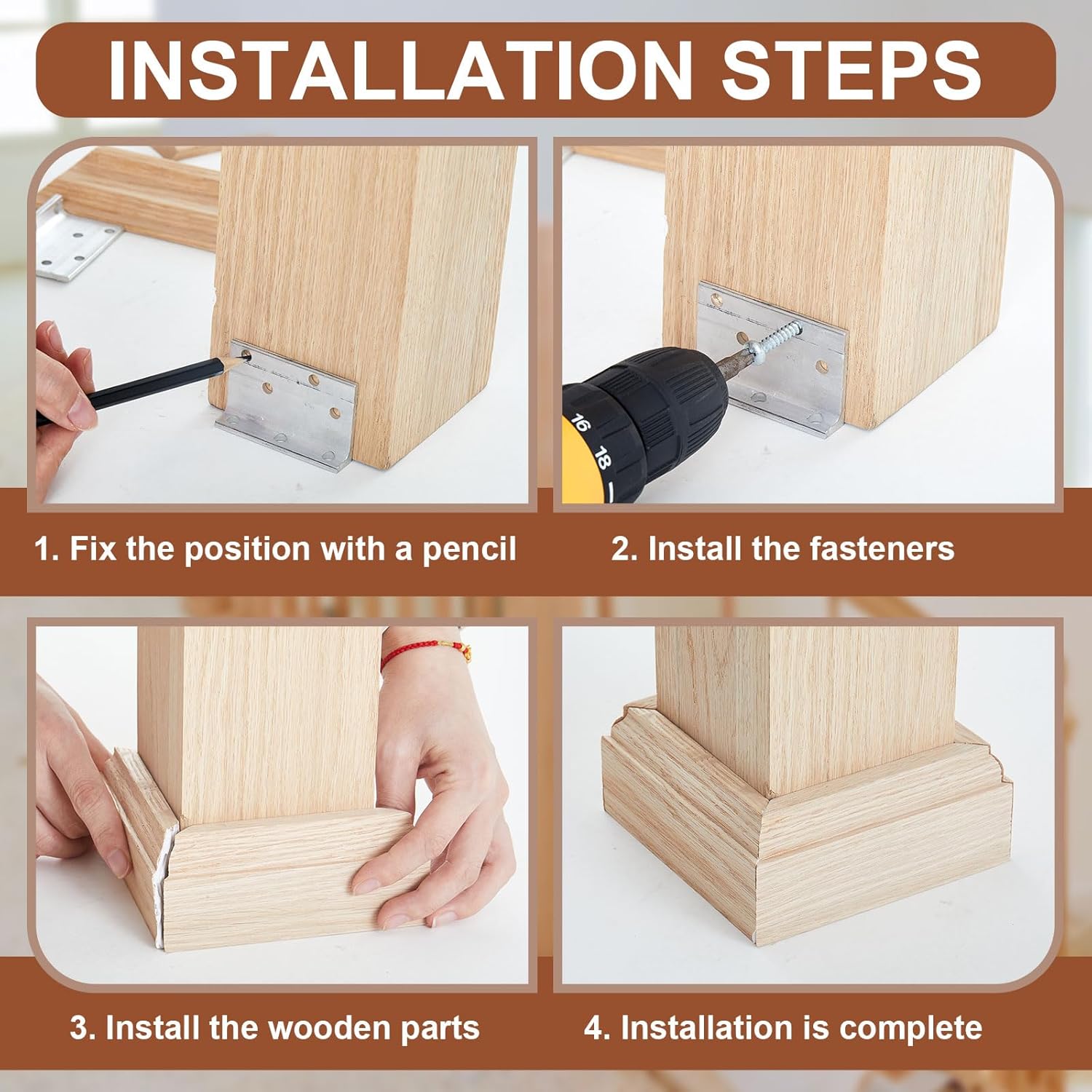 INSTALLATION STEPS

16
18

1. Fix the position with a pencil

2. Install the fasteners

3. Install the wooden parts

4. Installation is complete