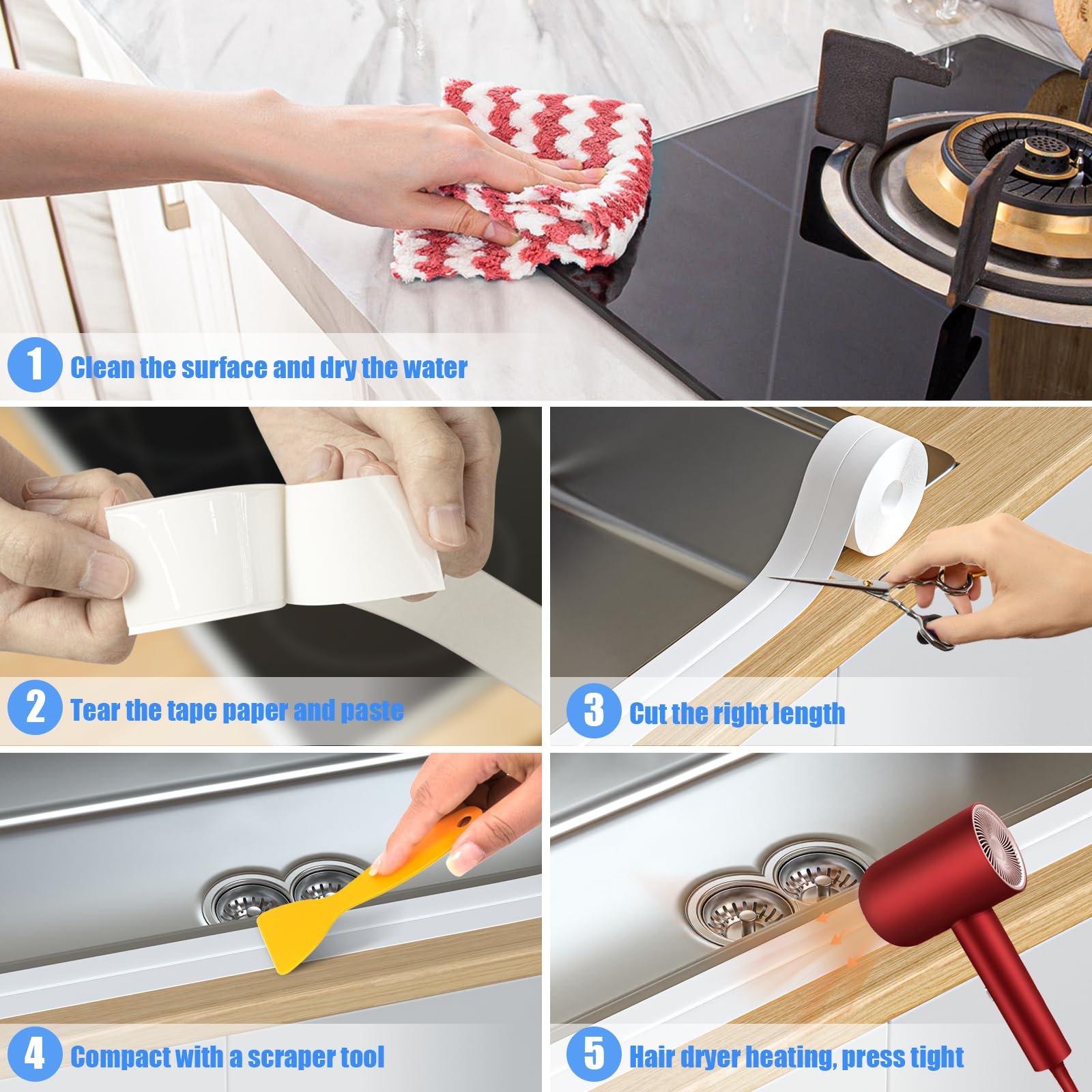 1 Clean the surface and dry the water

2 Tear the tape paper and paste

3 Cut the right length

4 Compact with a scraper tool

5 Hair dryer heating, press tight