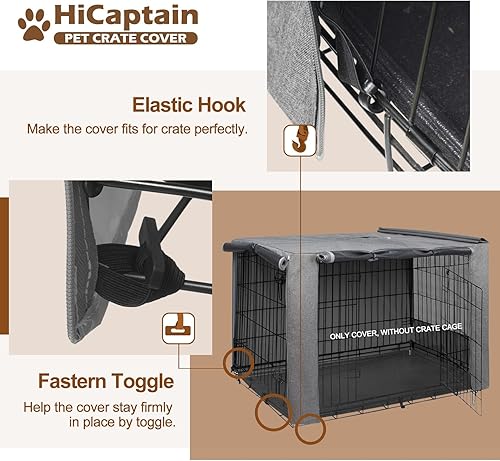 HiCaptain
PET CRATE COVER

Elastic Hook
Make the cover fits for crate perfectly.

ONLY COVER, WITHOUT CRATE CAGE

Fastern Toggle
Help the cover stay firmly in place by toggle.