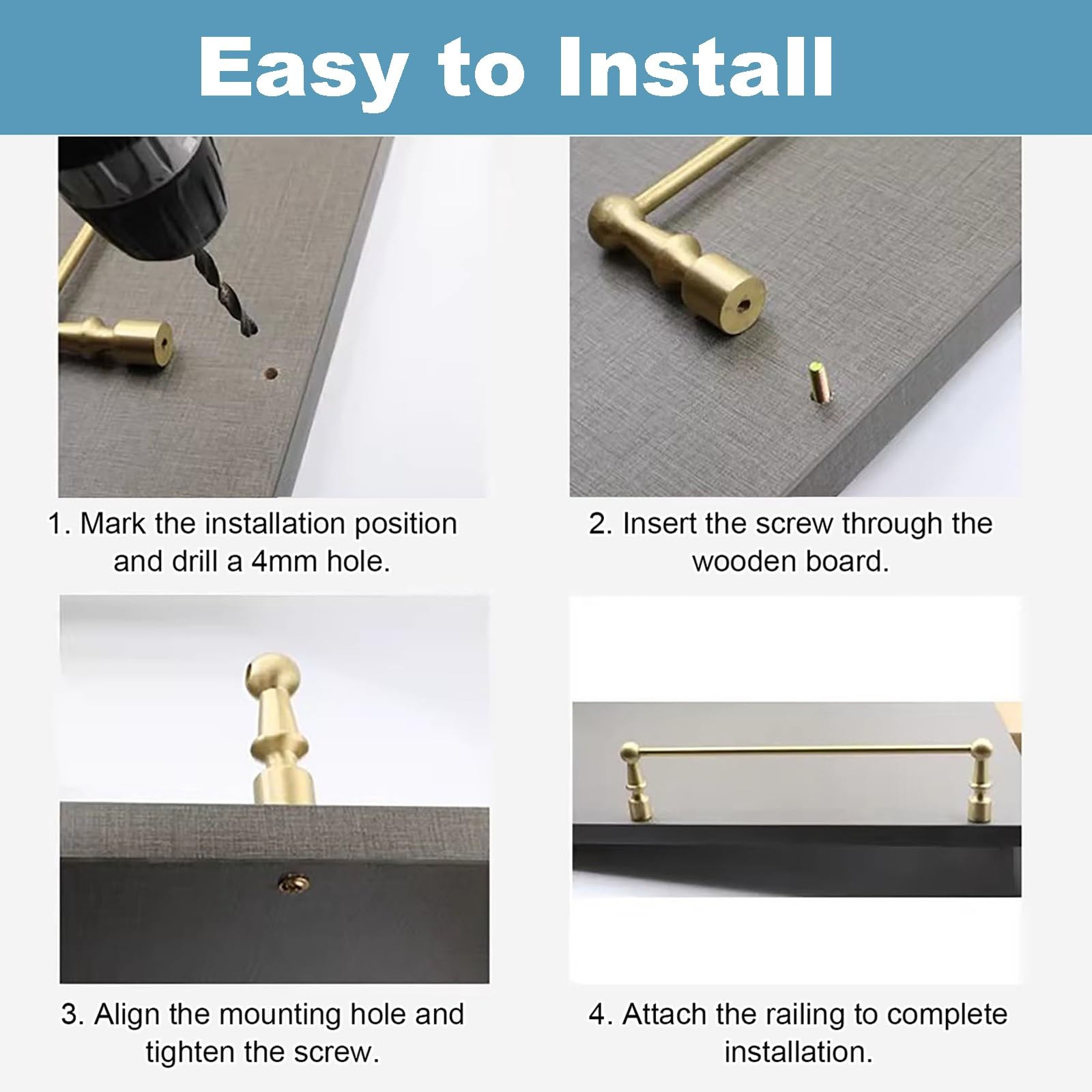 Easy to Install

1. Mark the installation position and drill a 4mm hole.

2. Insert the screw through the wooden board.

3. Align the mounting hole and tighten the screw.

4. Attach the railing to complete installation.