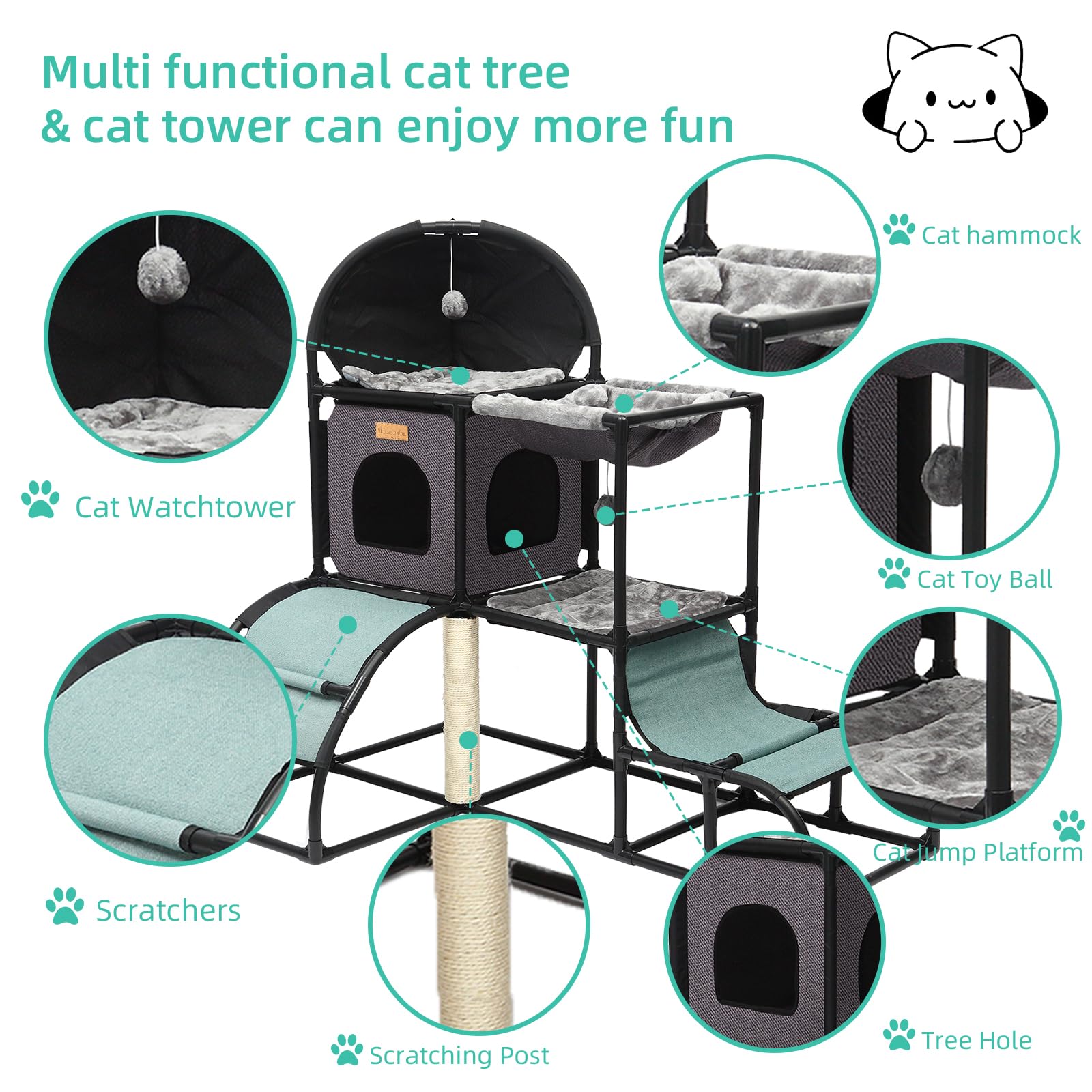 Multi functional cat tree
& cat tower can enjoy more fun

Cat hammock

Cat Watchtower

Cat Toy Ball

Cat Jump Platform

Scratchers

Scratching Post

Tree Hole