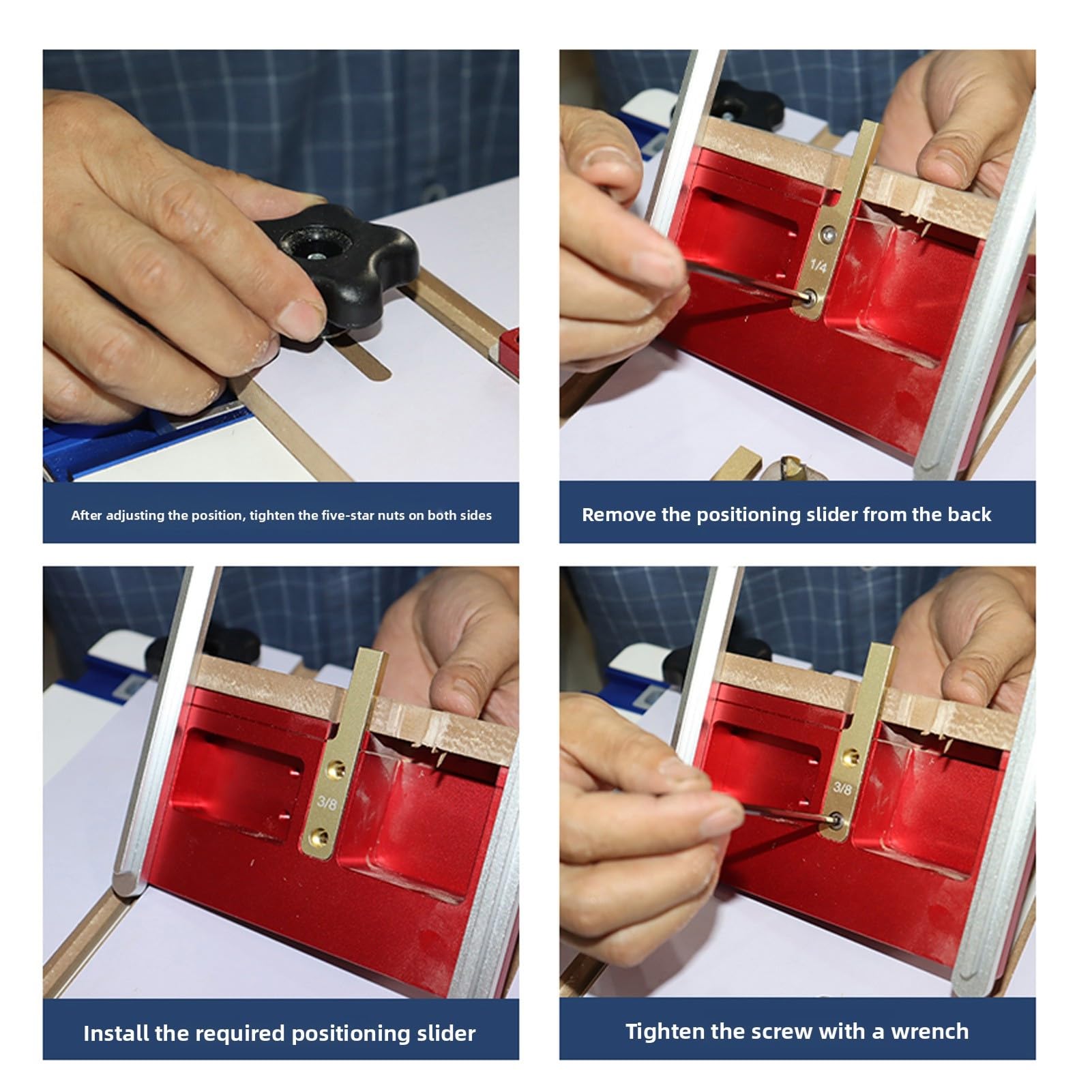 After adjusting the position, tighten the five-star nuts on both sides

1/4

Remove the positioning slider from the back

3/8

Install the required positioning slider

3/8

Tighten the screw with a wrench