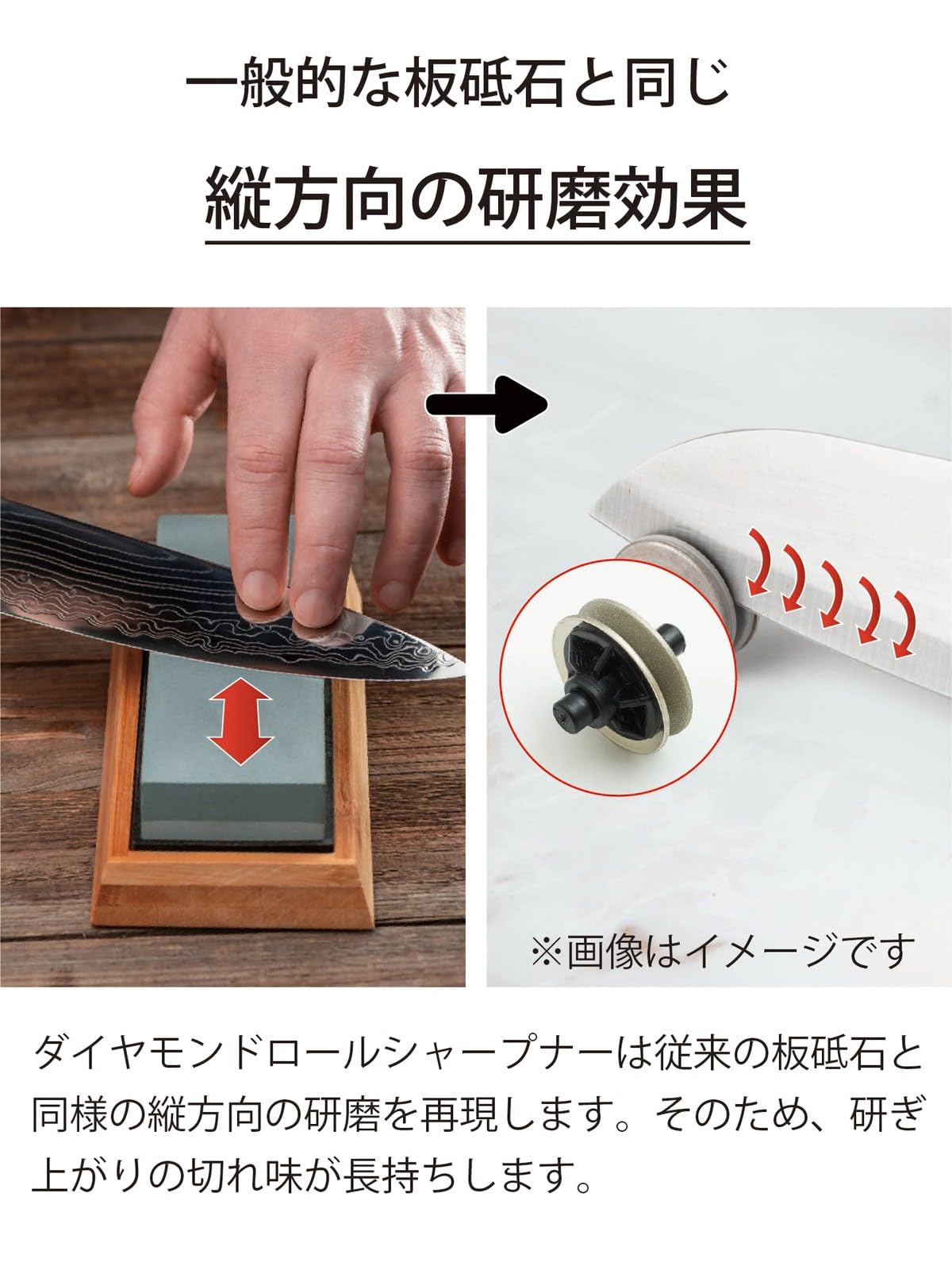 一般的な板砥石と同じ

縦方向の研磨効果

※画像はイメージです

ダイヤモンドロールシャープナーは従来の板砥石と同様の縦方向の研磨を再現します。そのため、研ぎ上がりの切れ味が長持ちします。