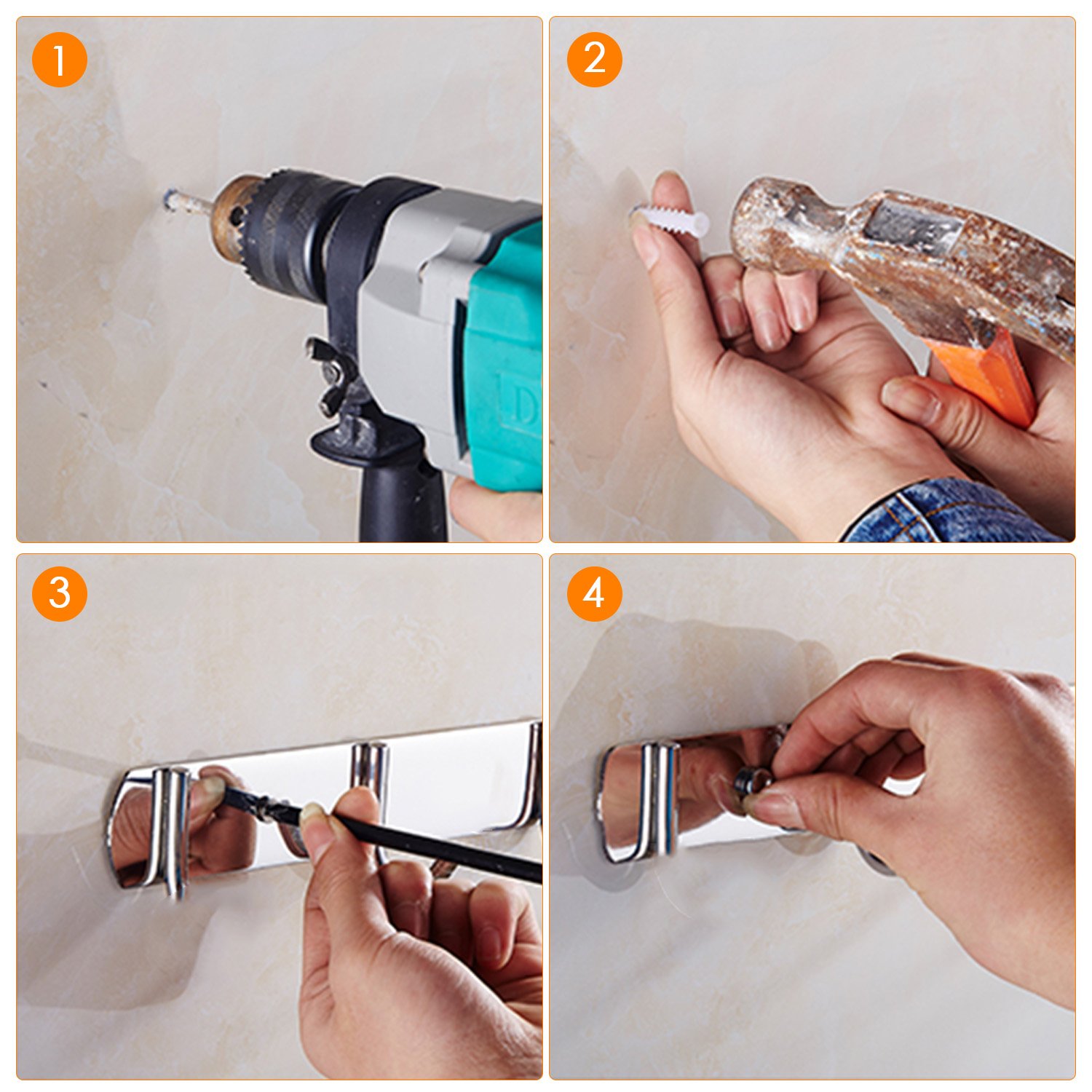 1

2

3

4