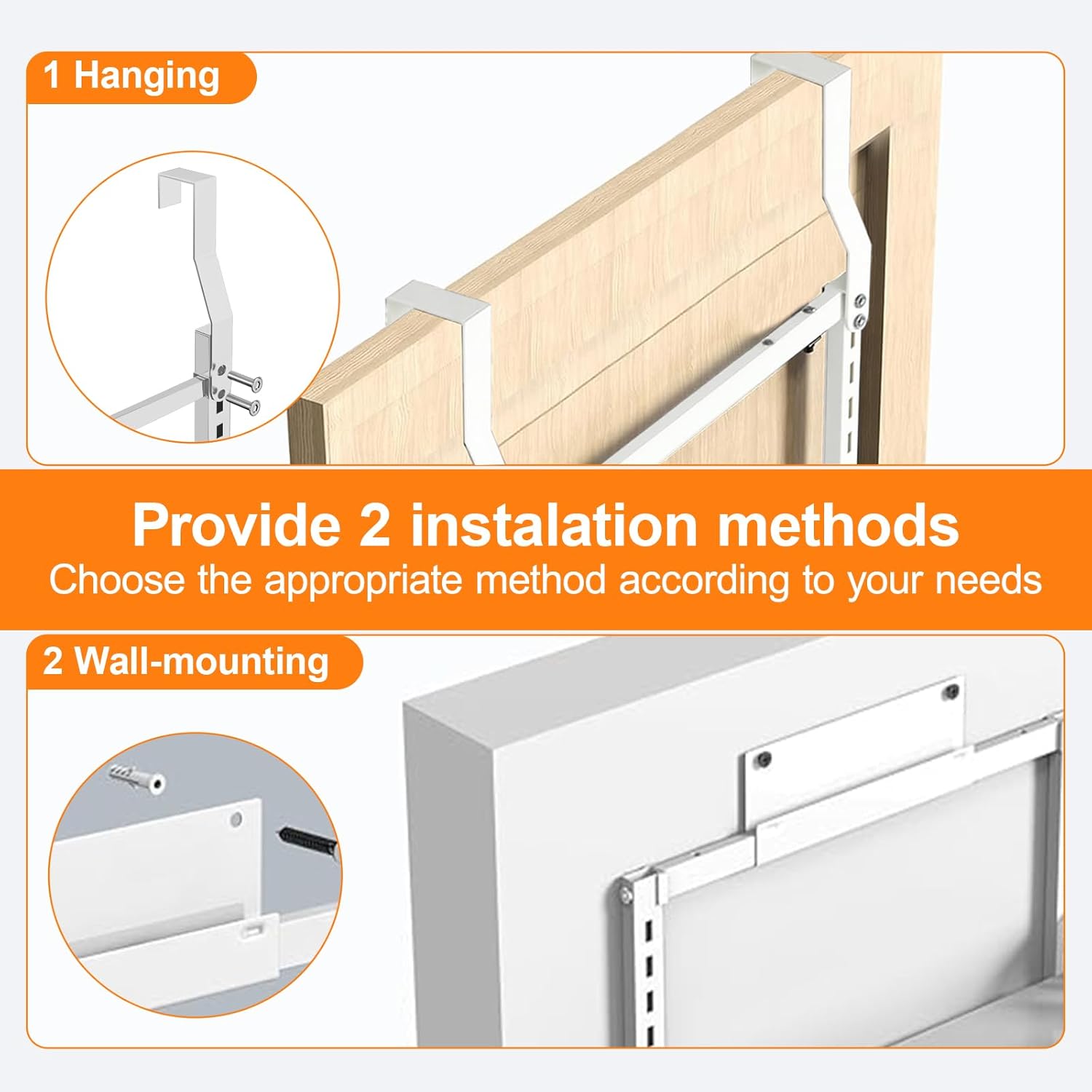 1 Hanging

Provide 2 instalation methods
Choose the appropriate method according to your needs

2 Wall-mounting