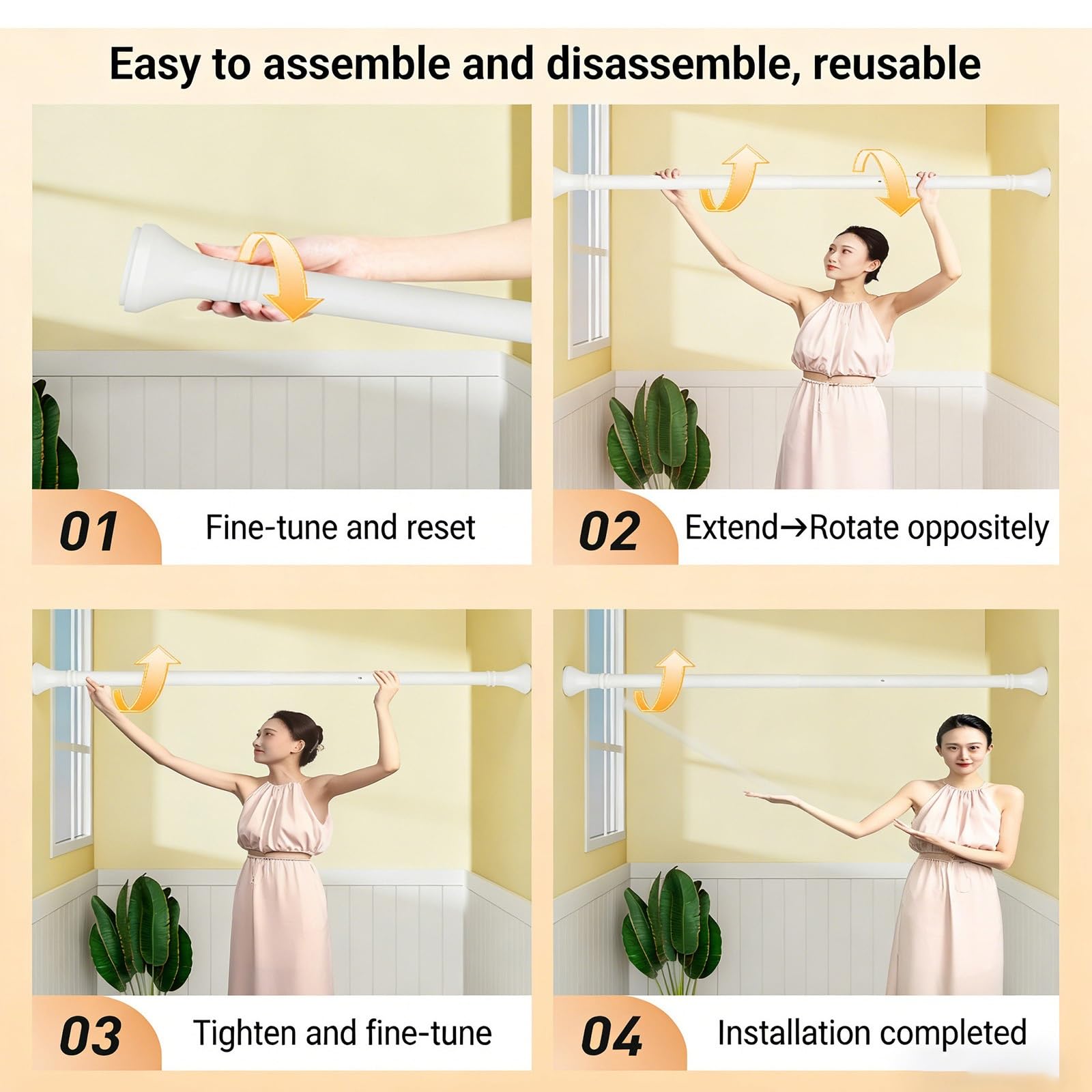 Easy to assemble and disassemble, reusable

01 Fine-tune and reset

02 Extend→Rotate oppositely

03 Tighten and fine-tune

04 Installation completed