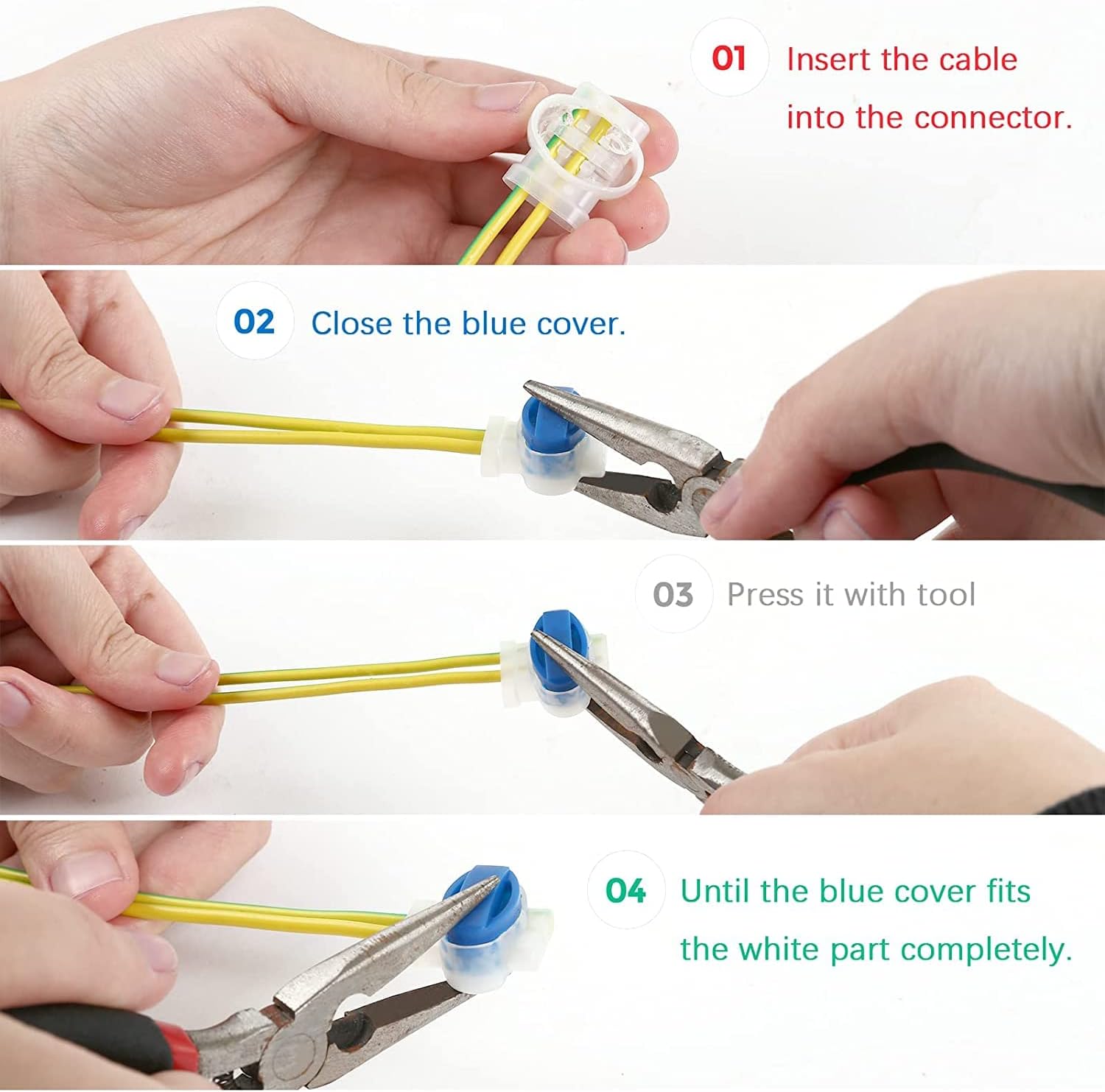 01 Insert the cable into the connector.

02 Close the blue cover.

03 Press it with tool

04 Until the blue cover fits the white part completely.