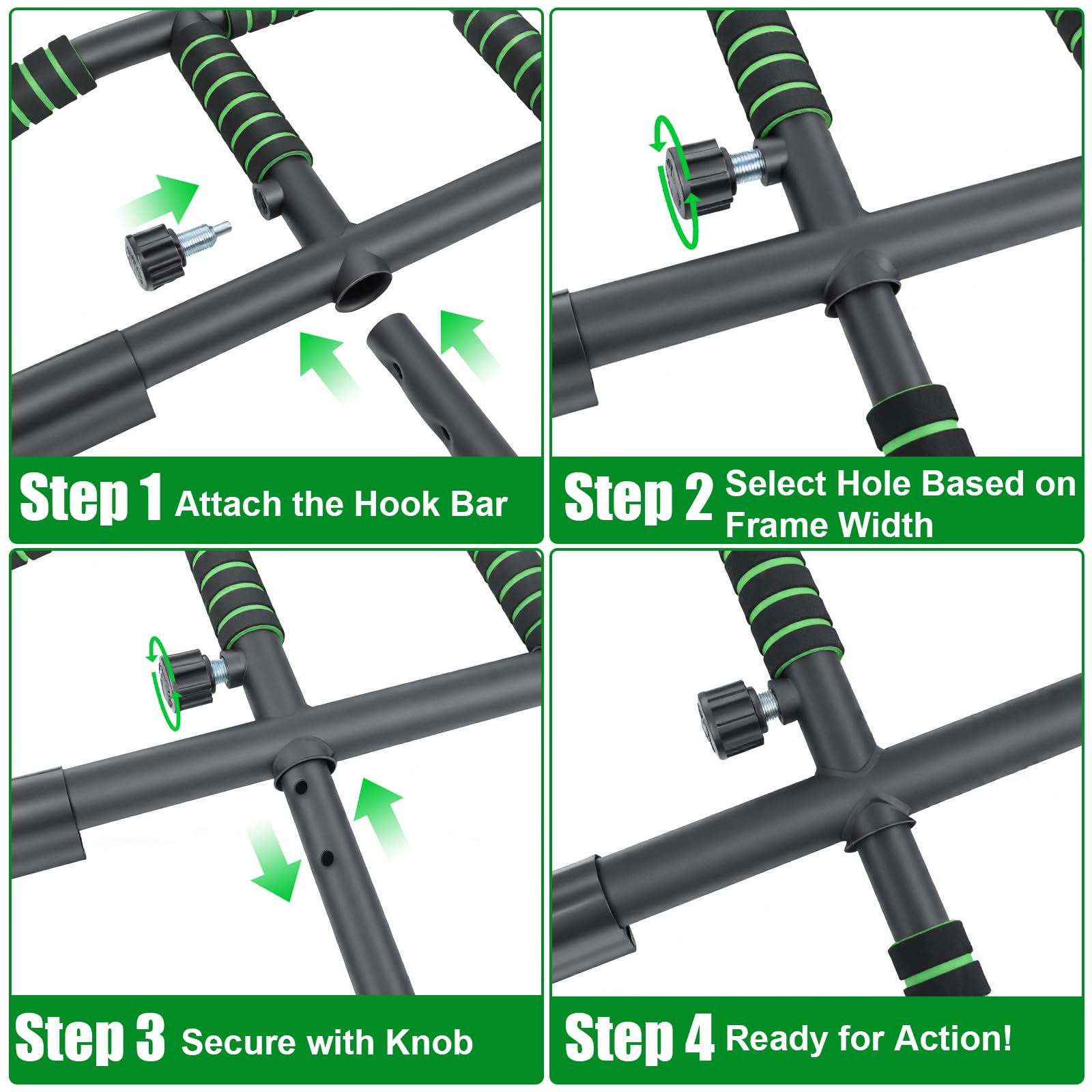 Step 1 Attach the Hook Bar

Step 2 Select Hole Based on Frame Width

Step 3 Secure with Knob

Step 4 Ready for Action!