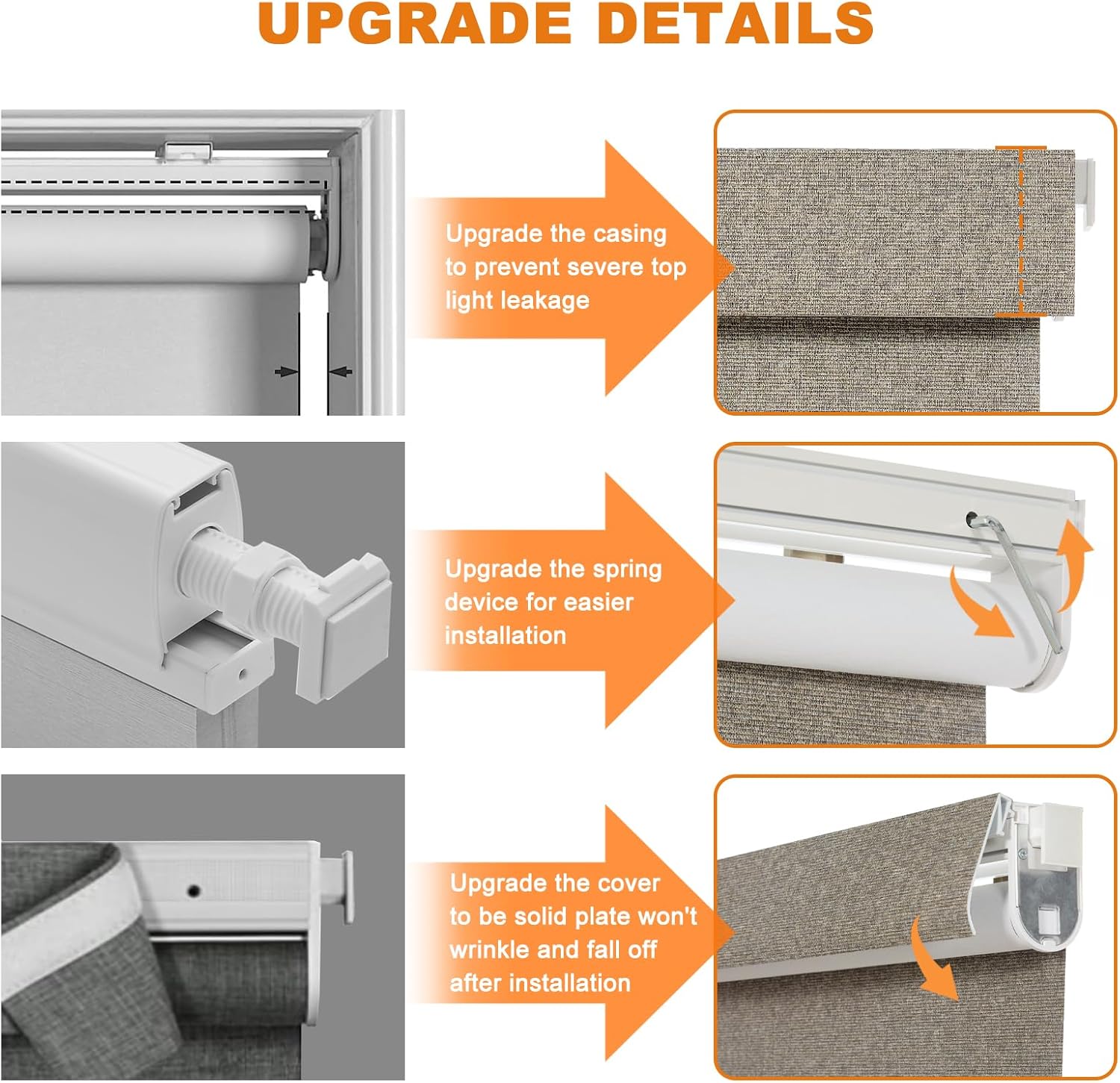 UPGRADE DETAILS

Upgrade the casing to prevent severe top light leakage

Upgrade the spring device for easier installation

Upgrade the cover to be solid plate won't wrinkle and fall off after installation