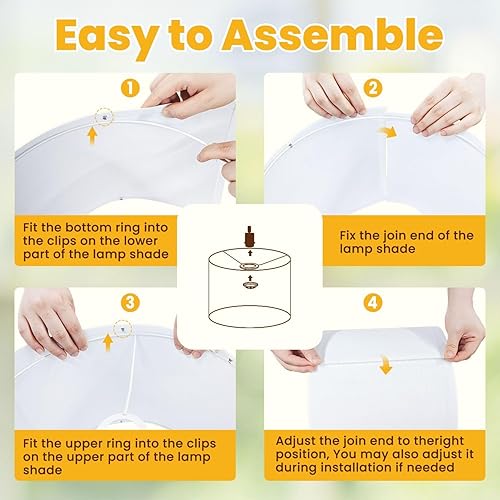 Easy to Assemble

1

Fit the bottom ring into the clips on the lower part of the lamp shade

2

Fix the join end of the lamp shade

3

Fit the upper ring into the clips on the upper part of the lamp shade

4

Adjust the join end to theright position, You may also adjust it during installation if needed