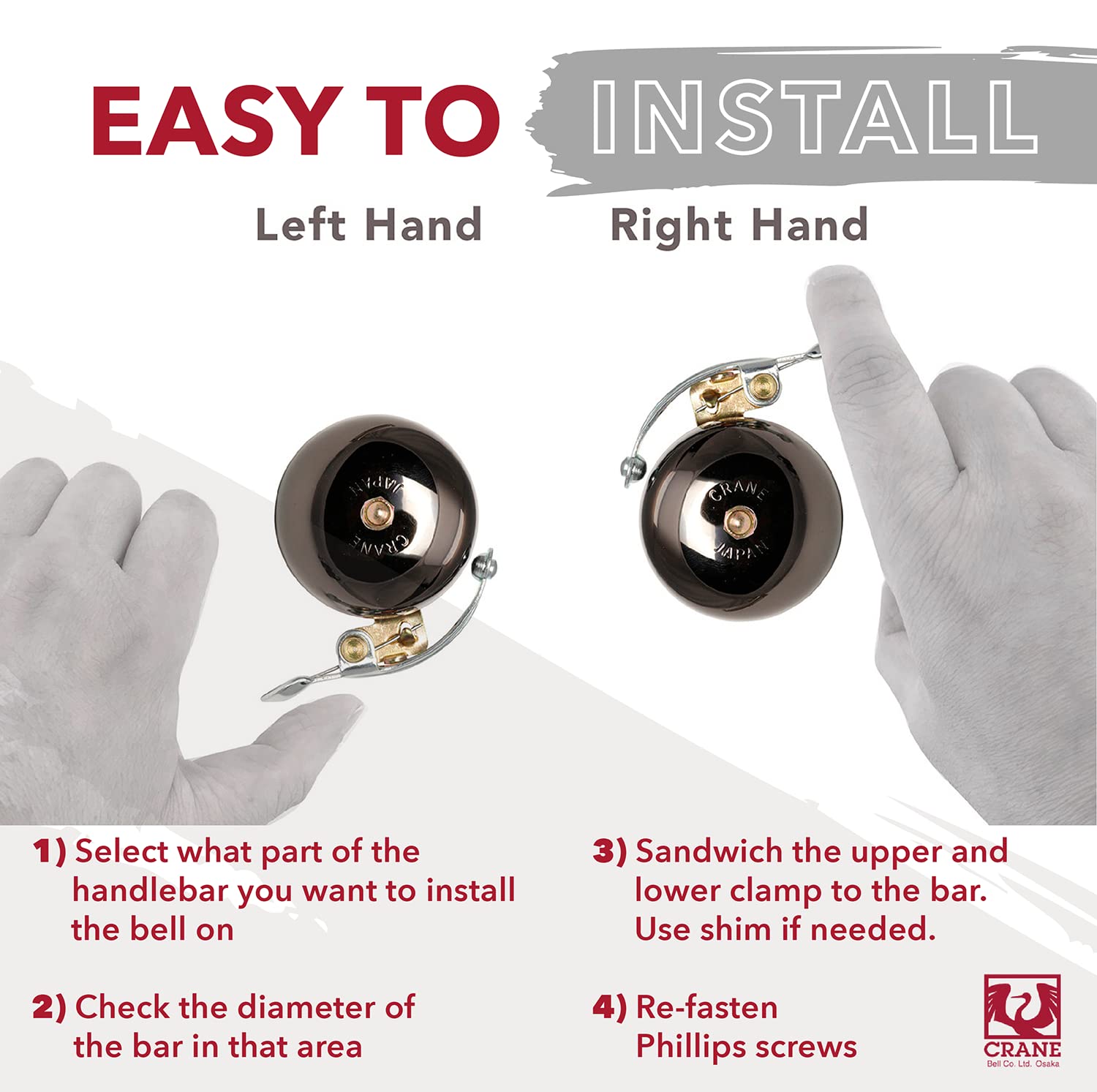 EASY TO INSTALL

Left Hand

Right Hand

CRANE JAPAN

CRANE JAPAN

1) Select what part of the handlebar you want to install the bell on

2) Check the diameter of the bar in that area

3) Sandwich the upper and lower clamp to the bar. Use shim if needed.

4) Re-fasten Phillips screws

CRANE
Bell Co. Ltd. Osaka