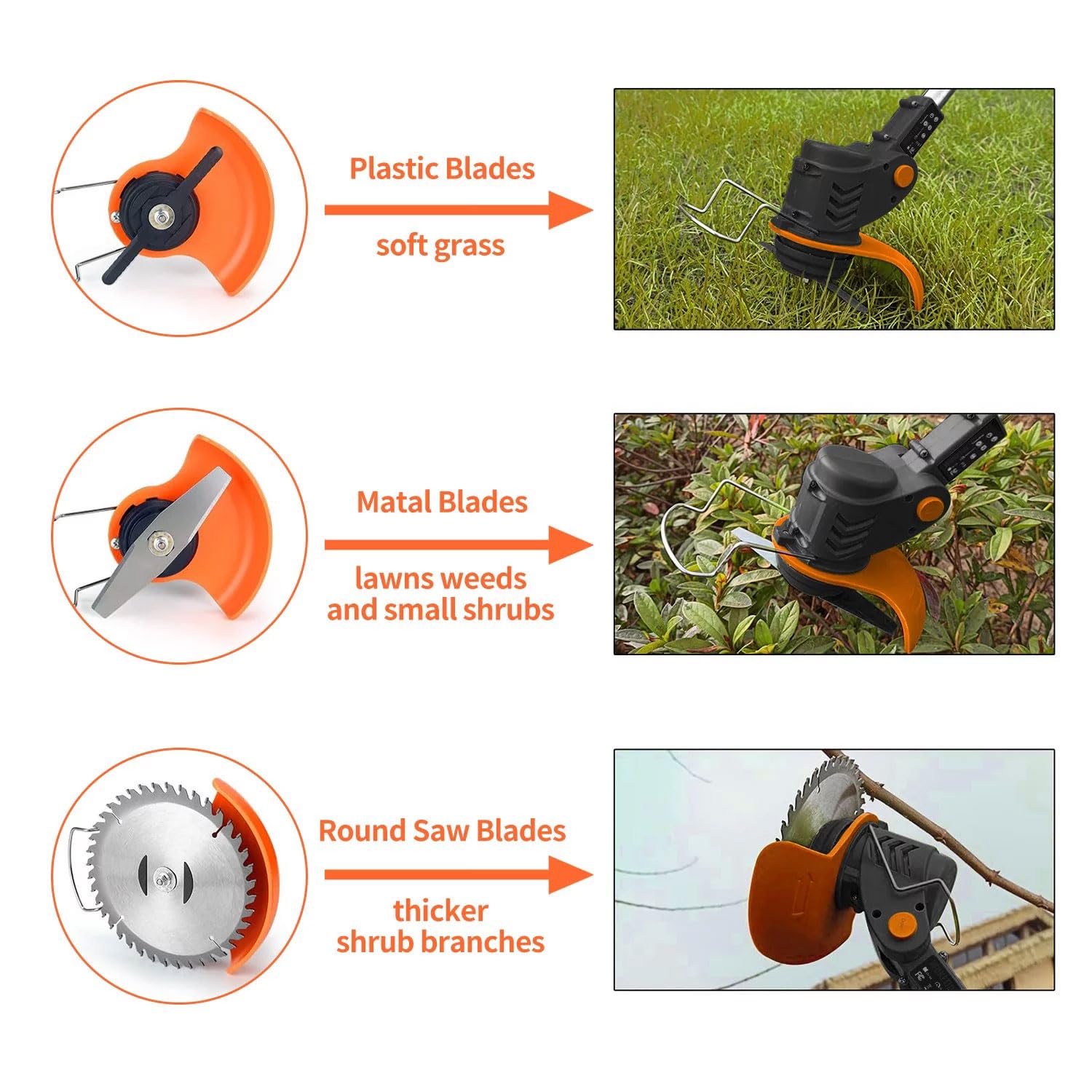 Plastic Blades

soft grass

Matal Blades

lawns weeds and small shrubs

Round Saw Blades

thicker shrub branches