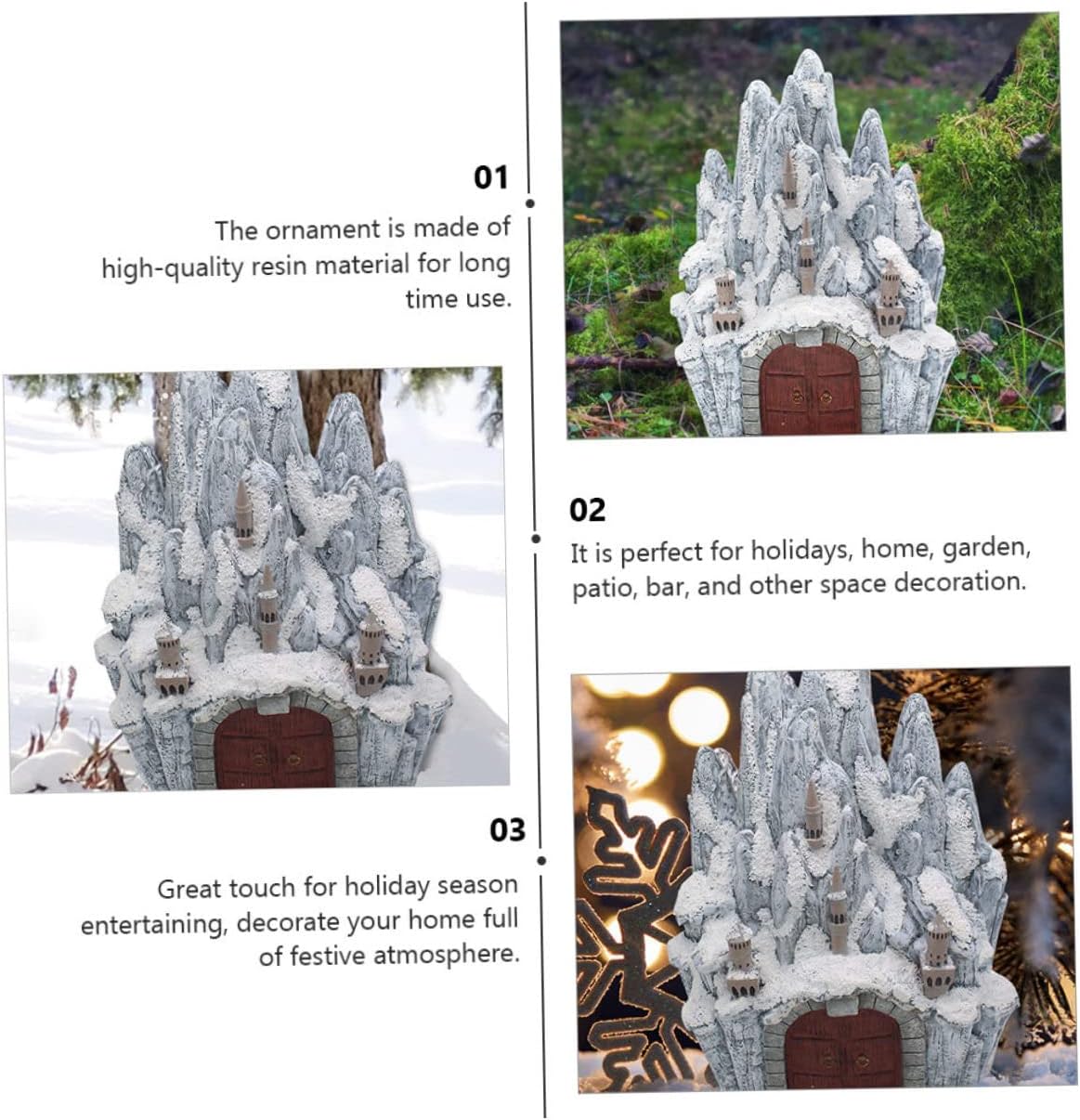 01

The ornament is made of high-quality resin material for long time use.

02

It is perfect for holidays, home, garden, patio, bar, and other space decoration.

03

Great touch for holiday season entertaining, decorate your home full of festive atmosphere.