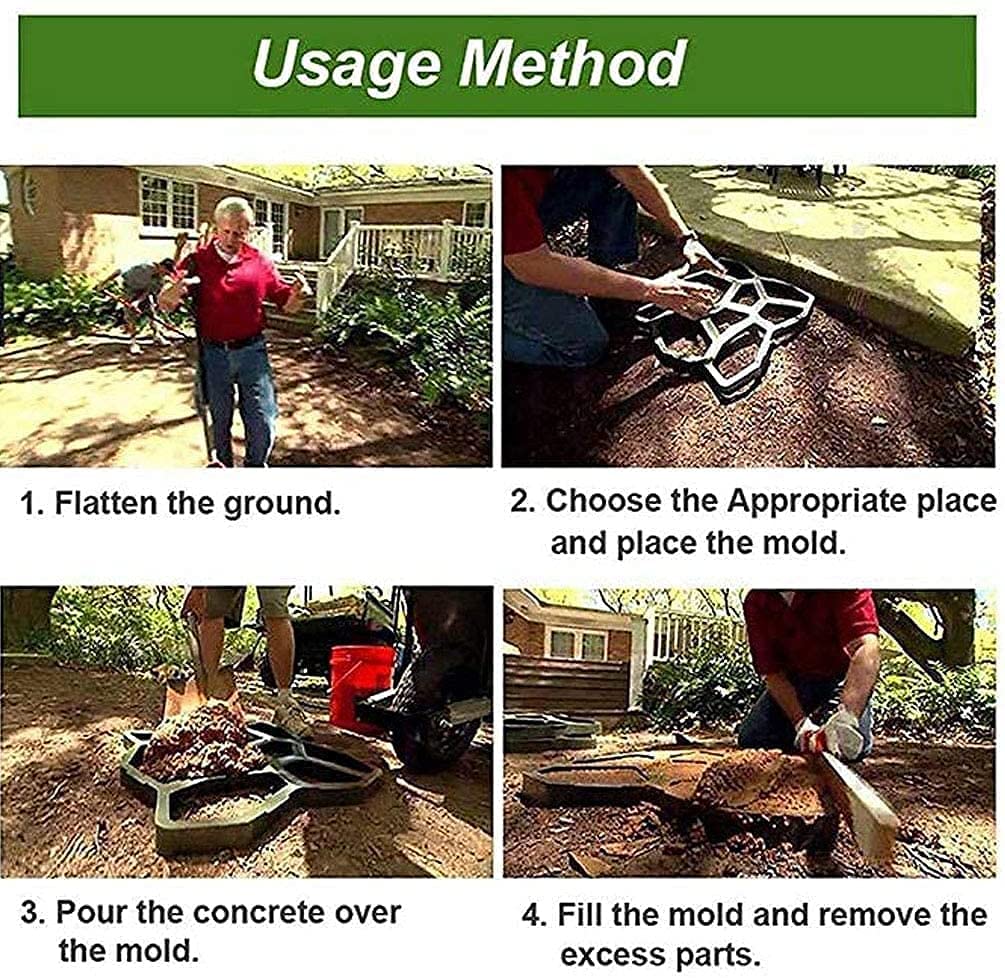 Usage Method

1. Flatten the ground.

2. Choose the Appropriate place and place the mold.

3. Pour the concrete over the mold.

4. Fill the mold and remove the excess parts.