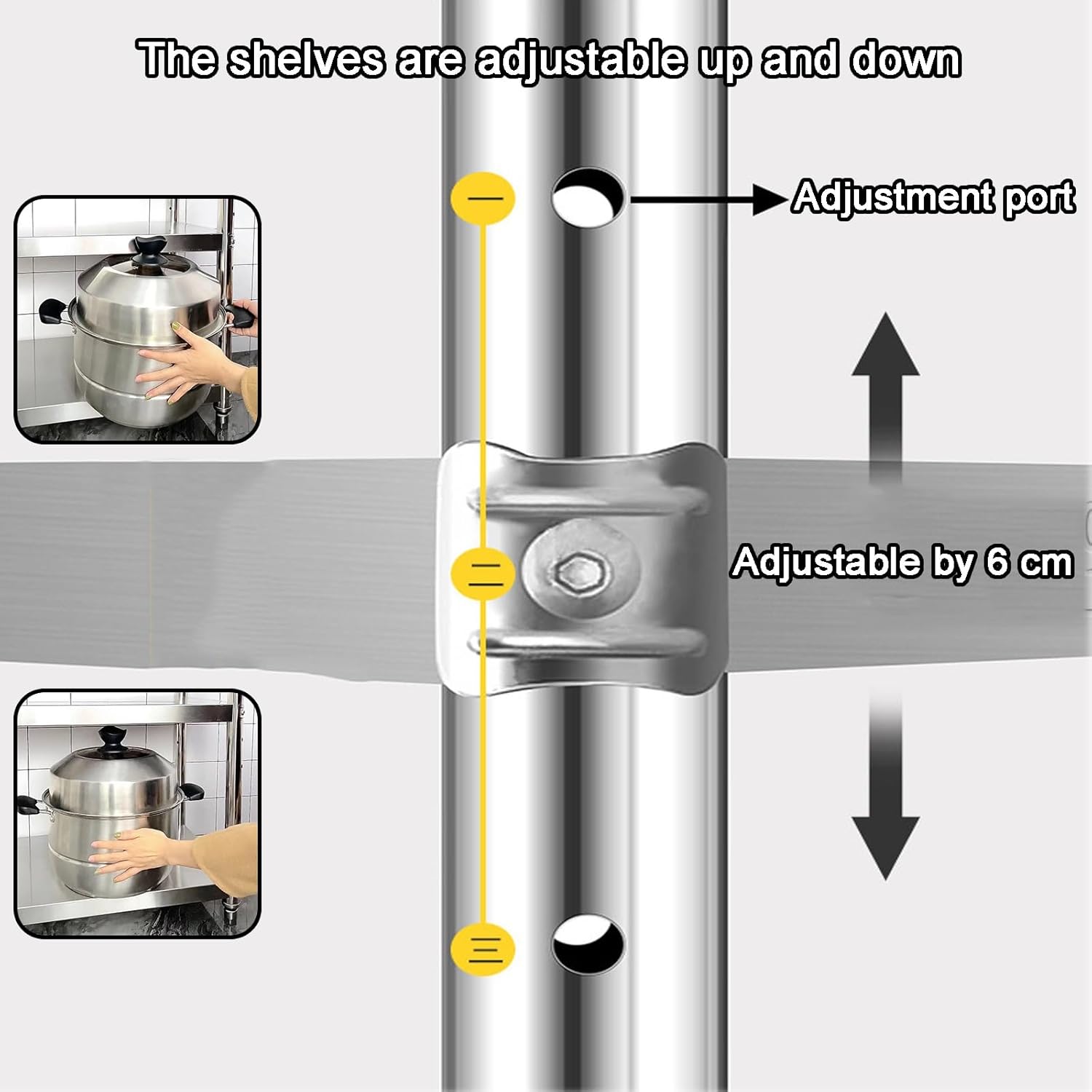 The shelves are adjustable up and down

一

Adjustment port

二

Adjustable by 6 cm

三