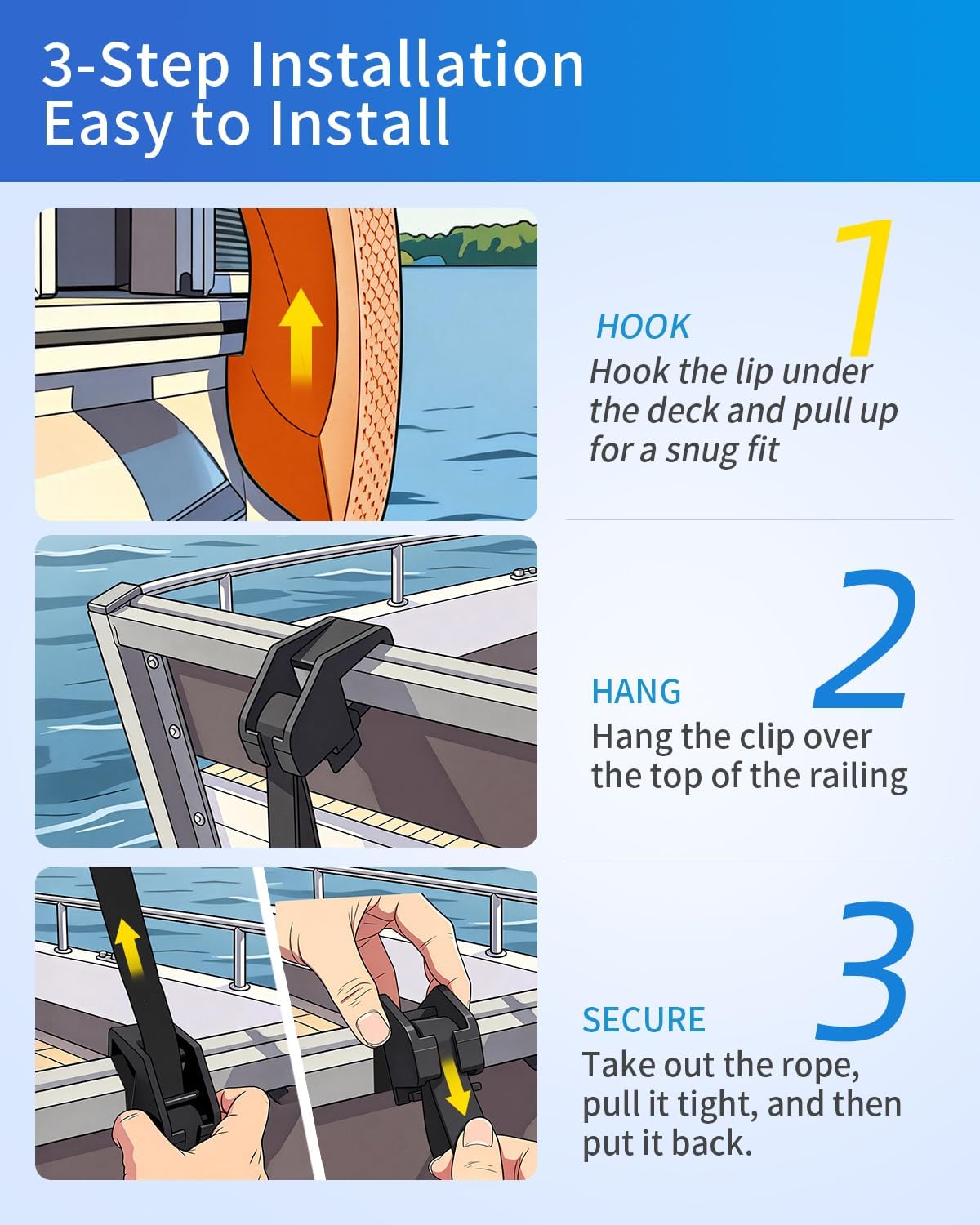 3-Step Installation
Easy to Install

1

HOOK
Hook the lip under the deck and pull up for a snug fit

2

HANG
Hang the clip over the top of the railing

3

SECURE
Take out the rope, pull it tight, and then put it back.