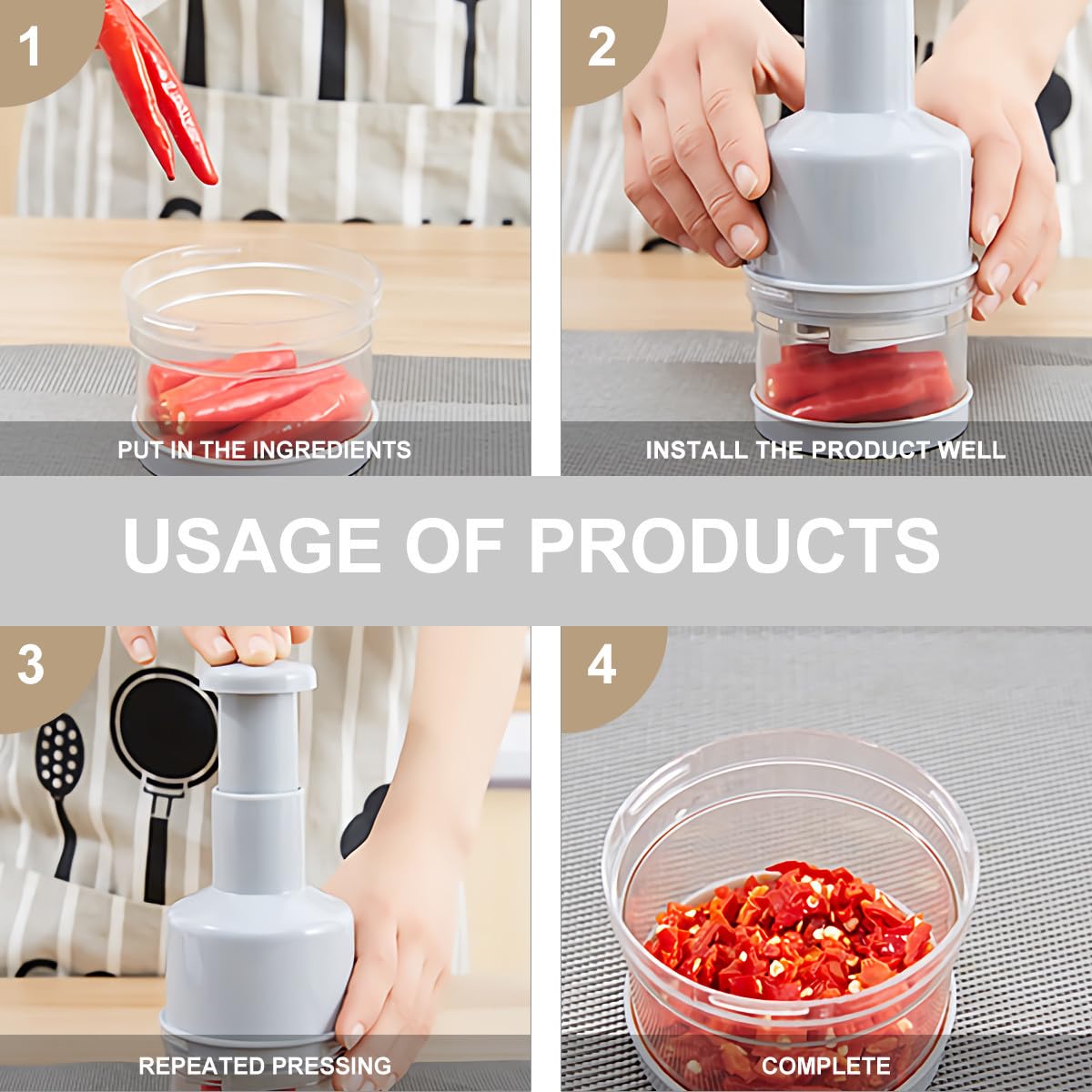 1

PUT IN THE INGREDIENTS

2

INSTALL THE PRODUCT WELL

USAGE OF PRODUCTS

3

REPEATED PRESSING

4

COMPLETE