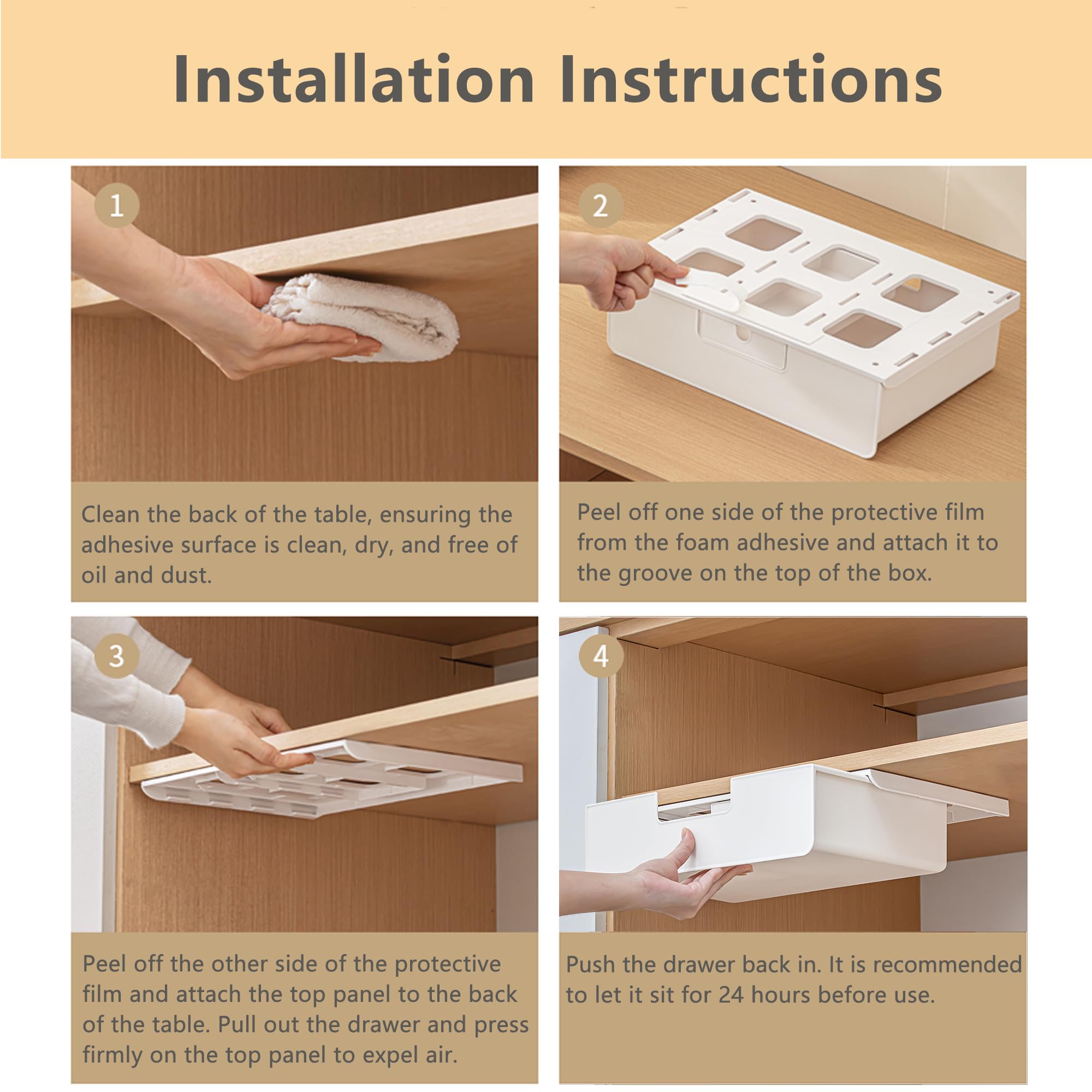 Installation Instructions

1

Clean the back of the table, ensuring the adhesive surface is clean, dry, and free of oil and dust.

2

Peel off one side of the protective film from the foam adhesive and attach it to the groove on the top of the box.

3

Peel off the other side of the protective film and attach the top panel to the back of the table. Pull out the drawer and press firmly on the top panel to expel air.

4

Push the drawer back in. It is recommended to let it sit for 24 hours before use.