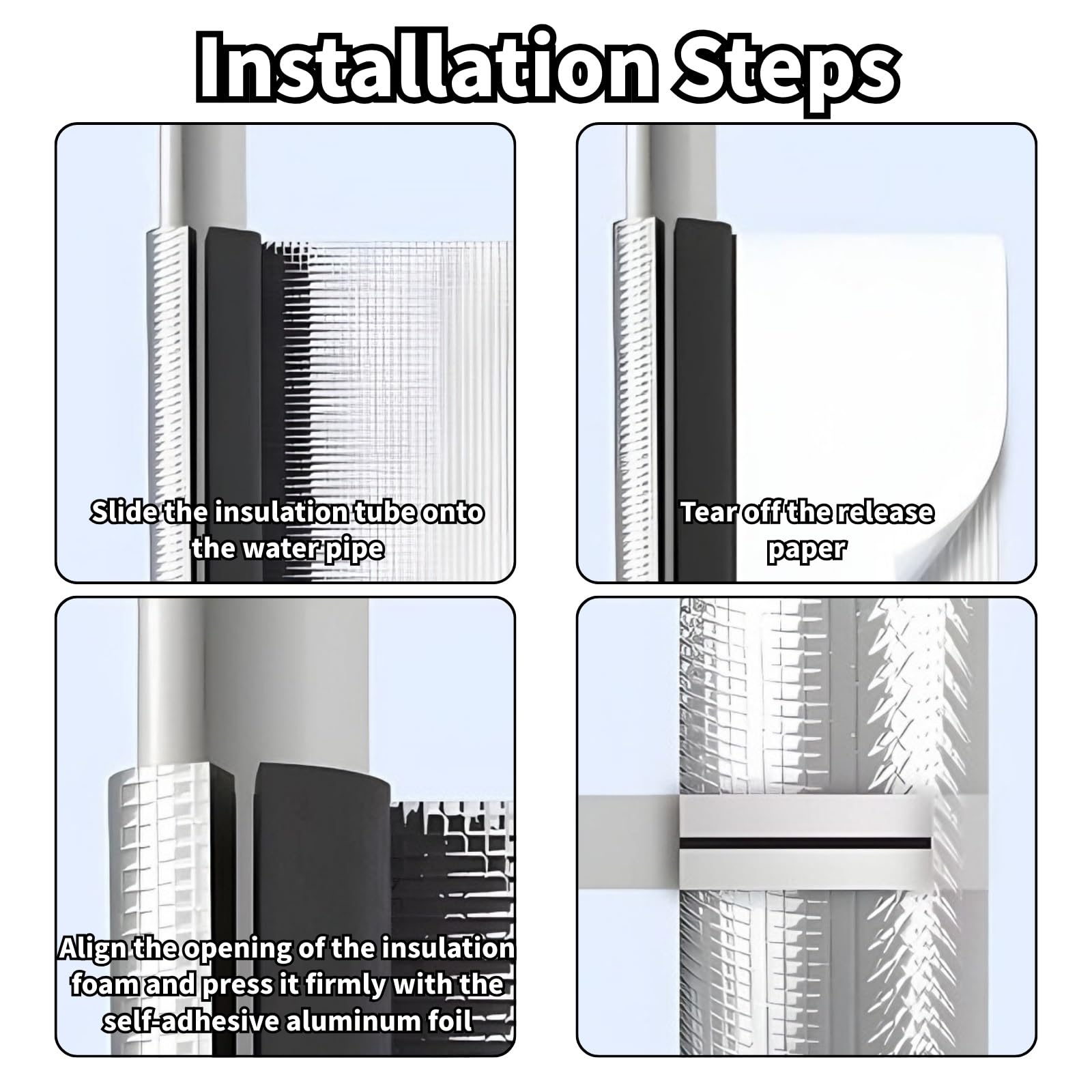 Installation Steps

Slide the insulation tube onto the water pipe

Tear off the release paper

Align the opening of the insulation foam and press it firmly with the self-adhesive aluminum foil