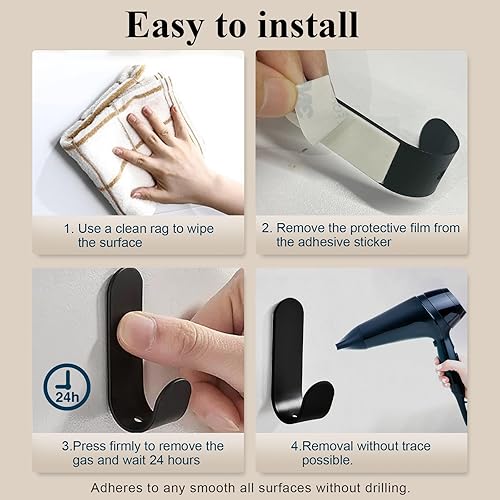 Easy to install

1. Use a clean rag to wipe the surface

2. Remove the protective film from the adhesive sticker

24h

3.Press firmly to remove the gas and wait 24 hours

4.Removal without trace possible.

Adheres to any smooth all surfaces without drilling.