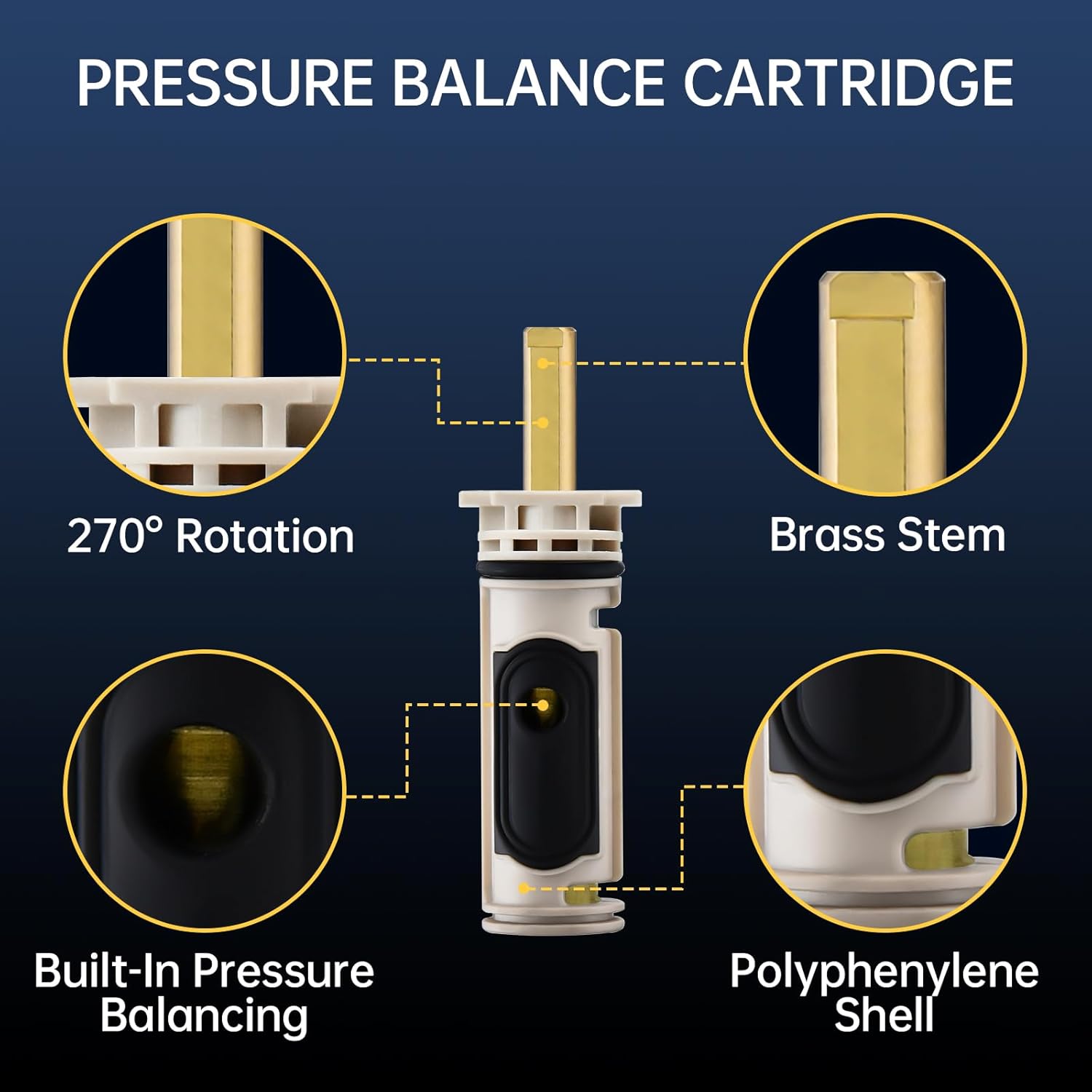 PRESSURE BALANCE CARTRIDGE

270° Rotation

Brass Stem

Built-In Pressure Balancing

Polyphenylene Shell