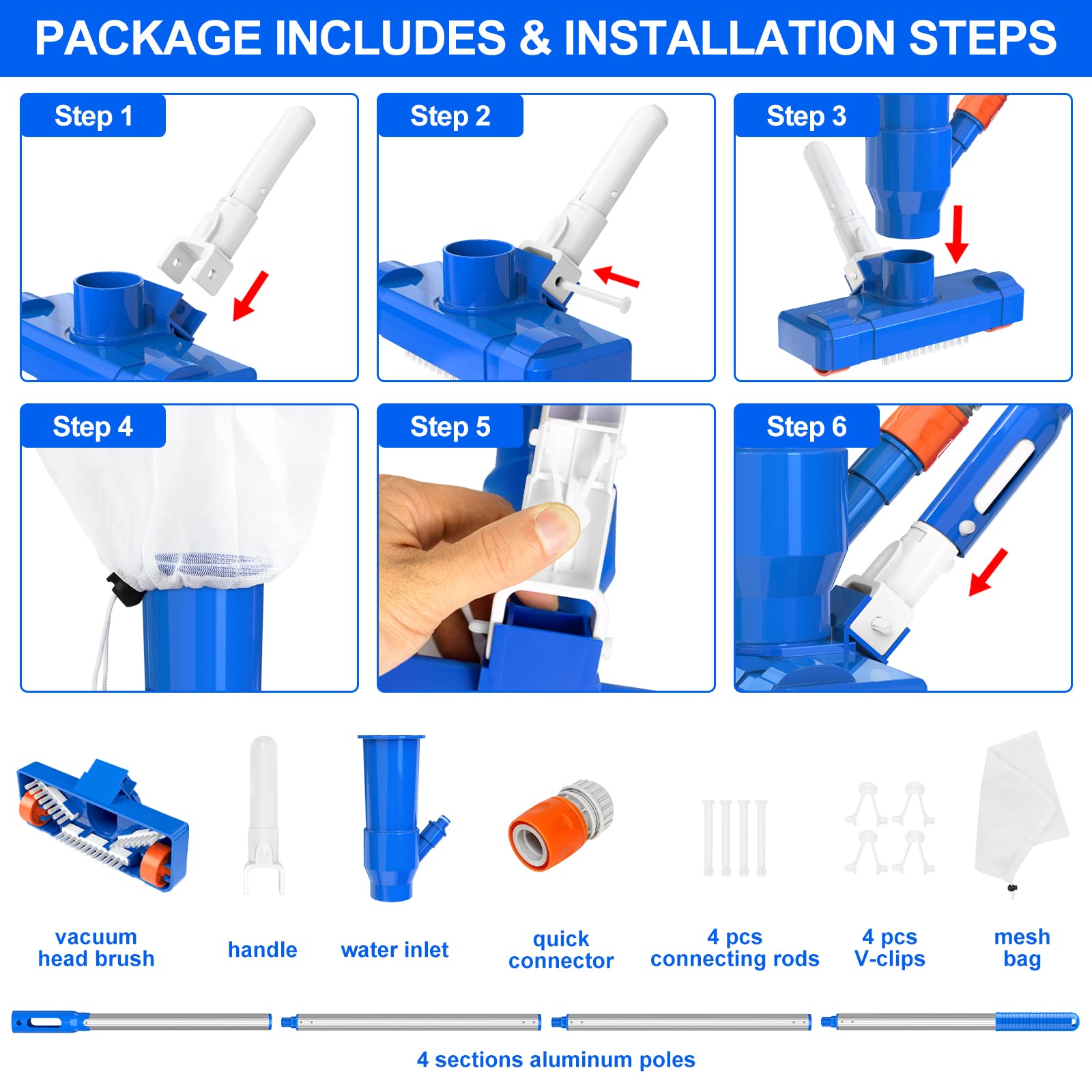 PACKAGE INCLUDES & INSTALLATION STEPS

Step 1

Step 2

Step 3

Step 4

Step 5

Step 6

vacuum head brush

handle

water inlet

quick connector

4 pcs connecting rods

4 pcs V-clips

mesh bag

4 sections aluminum poles