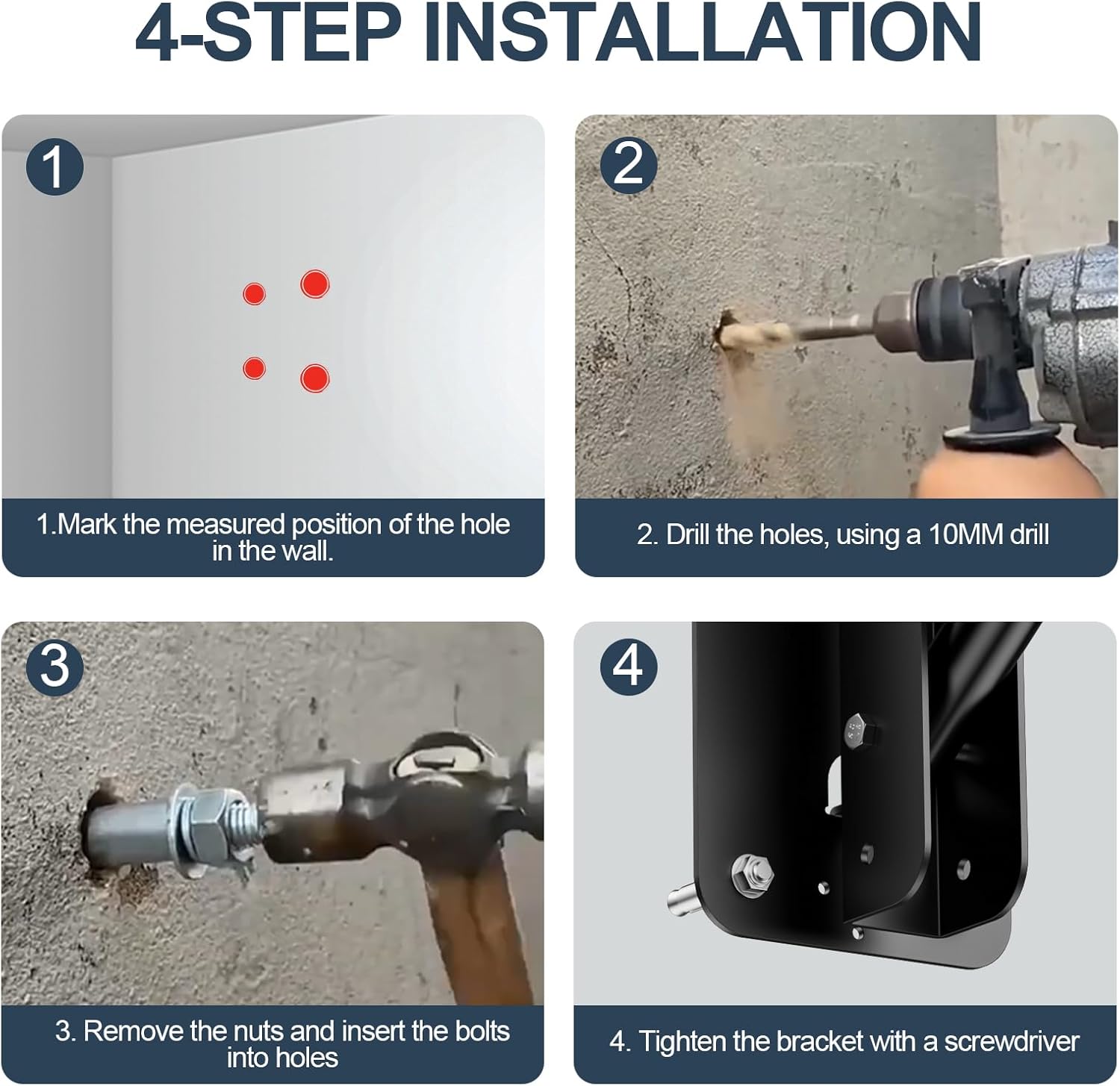 4-STEP INSTALLATION

1

1.Mark the measured position of the hole in the wall.

2

2. Drill the holes, using a 10MM drill

3

3. Remove the nuts and insert the bolts into holes

4

4. Tighten the bracket with a screwdriver