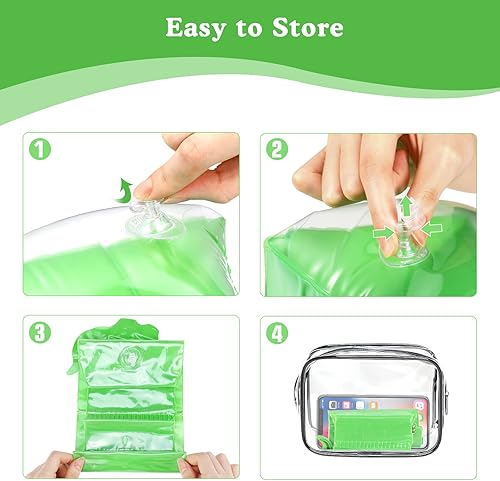 Easy to Store

1

2

3

4