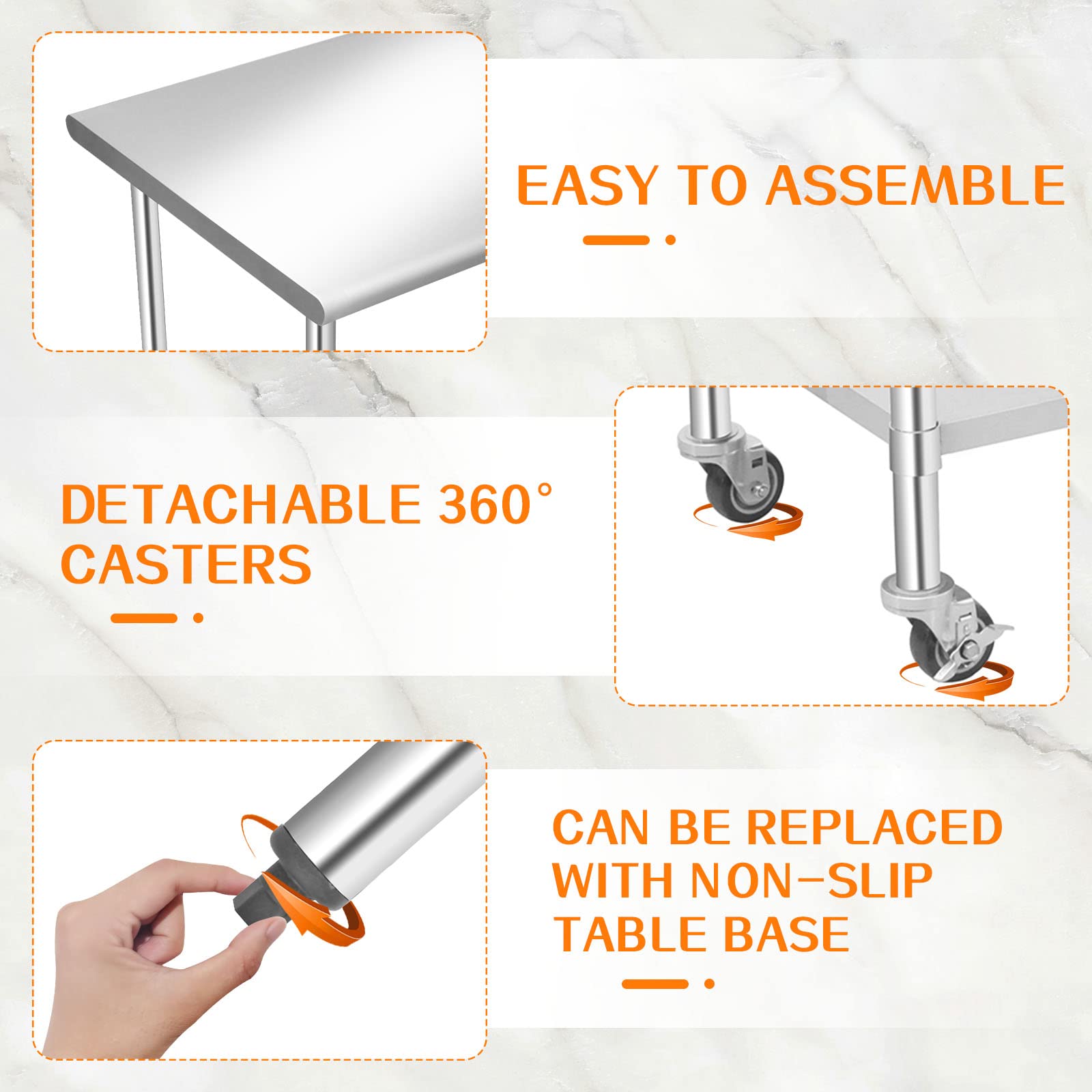 EASY TO ASSEMBLE

DETACHABLE 360° CASTERS

CAN BE REPLACED WITH NON-SLIP TABLE BASE