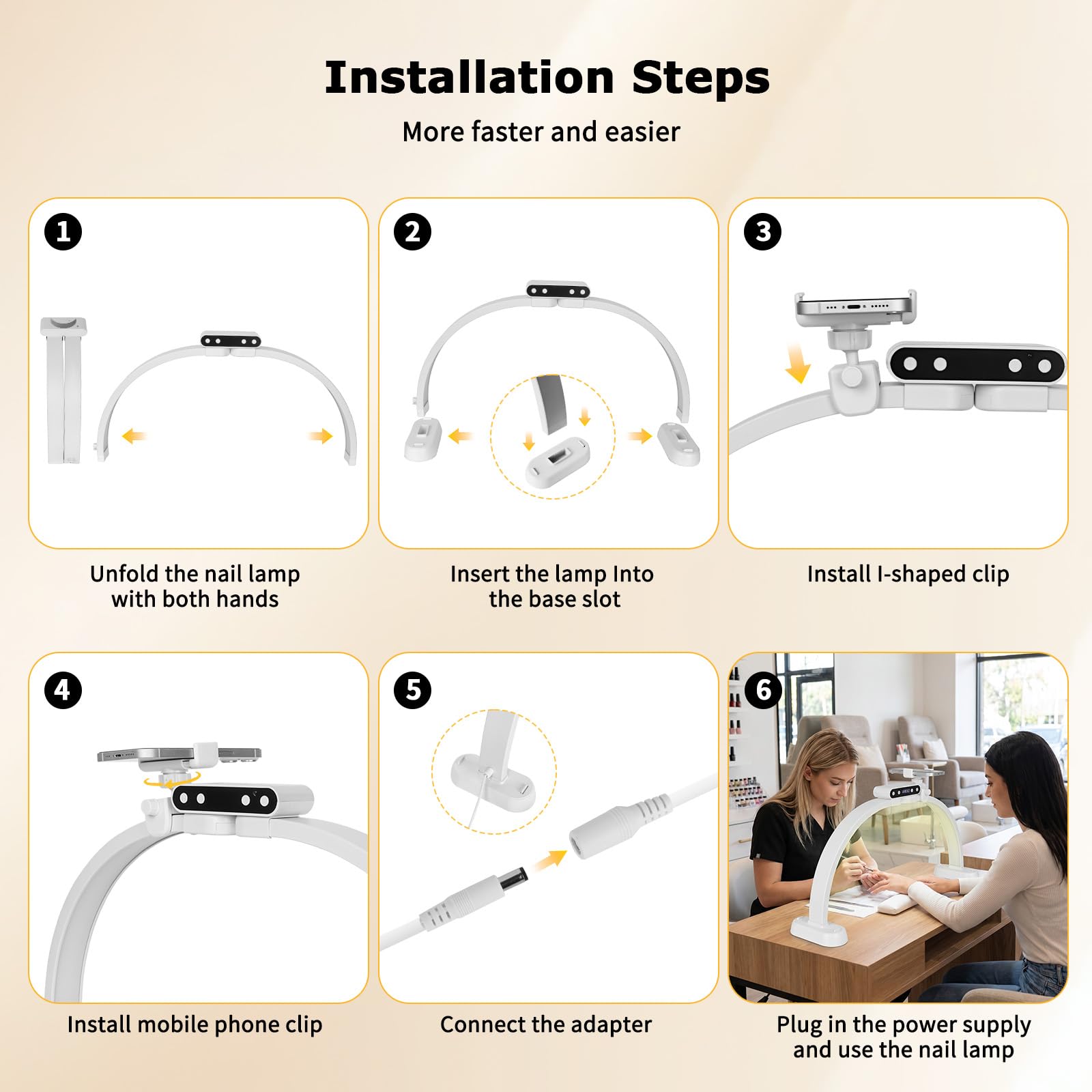 Installation Steps

More faster and easier

1

Unfold the nail lamp with both hands

2

Insert the lamp Into the base slot

3

Install I-shaped clip

4

Install mobile phone clip

5

Connect the adapter

6

Plug in the power supply and use the nail lamp