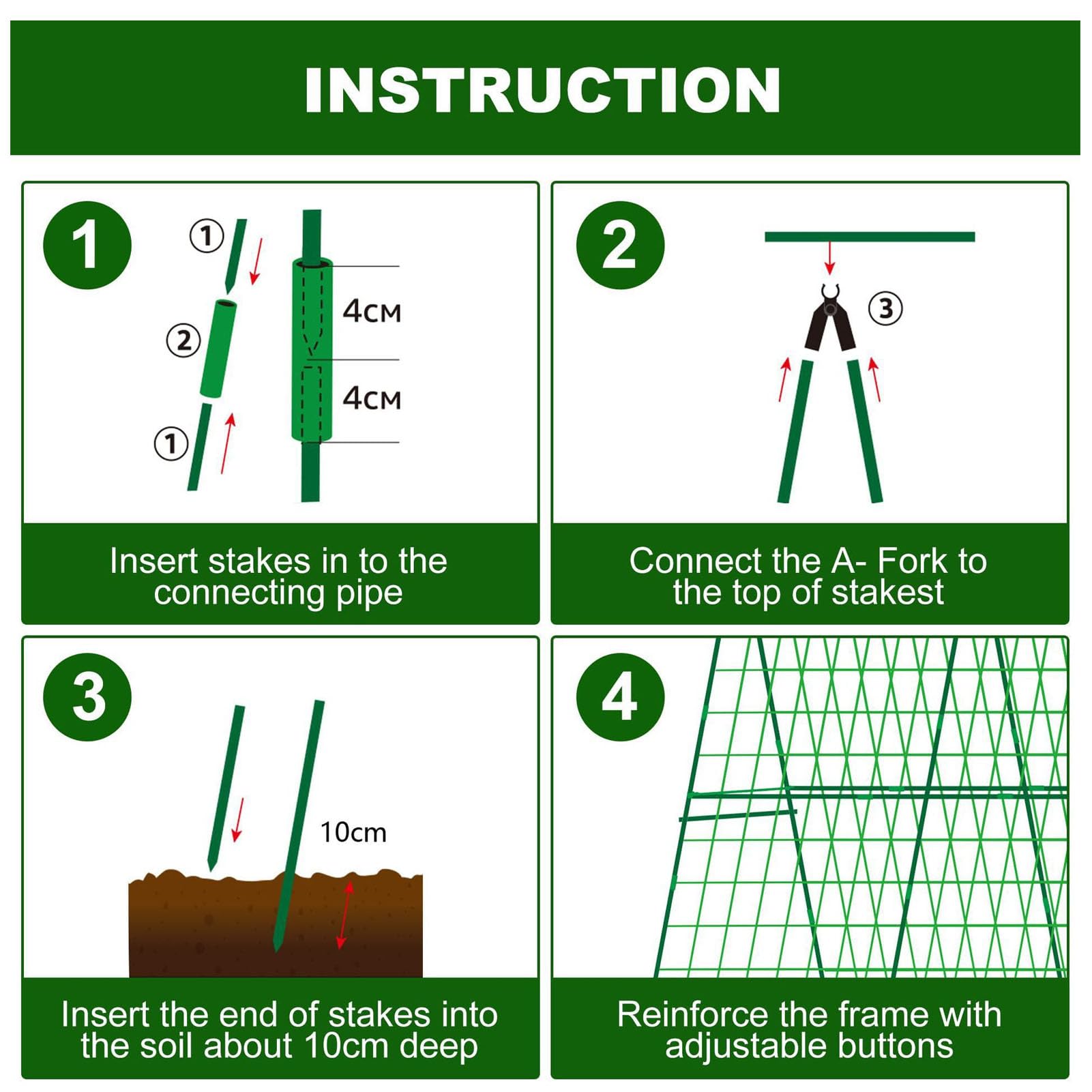 INSTRUCTION

1

①

②

①

4CM

4CM

Insert stakes in to the connecting pipe

2

③

Connect the A- Fork to the top of stakest

3

10cm

Insert the end of stakes into the soil about 10cm deep

4

Reinforce the frame with adjustable buttons