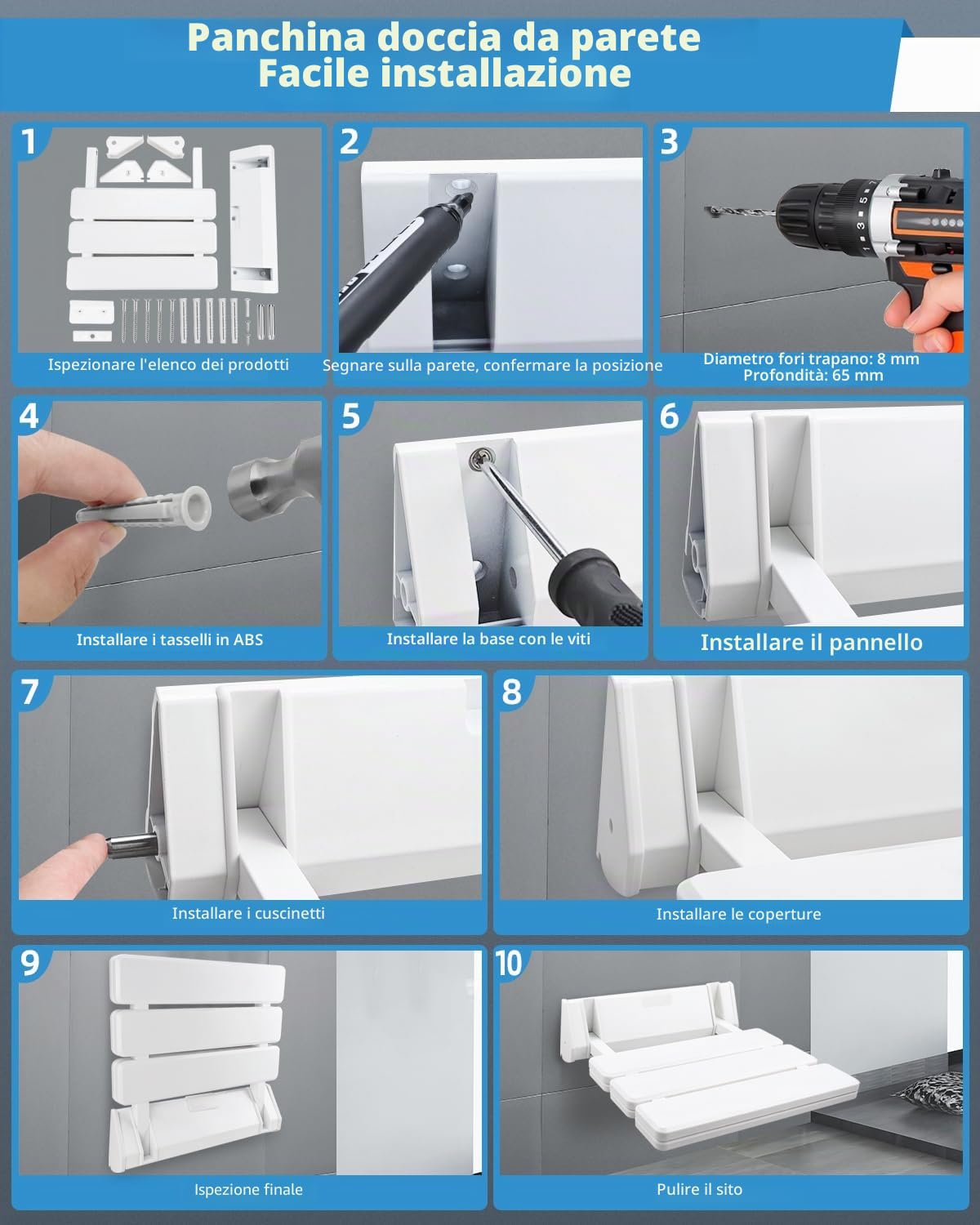 Panchina doccia da parete
Facile installazione

1
Ispezionare l'elenco dei prodotti

2
Segnare sulla parete, confermare la posizione

3
Diametro fori trapano: 8 mm
Profondità: 65 mm

4
Installare i tasselli in ABS

5
Installare la base con le viti

6
Installare il pannello

7
Installare i cuscinetti

8
Installare le coperture

9
Ispezione finale

10
Pulire il sito