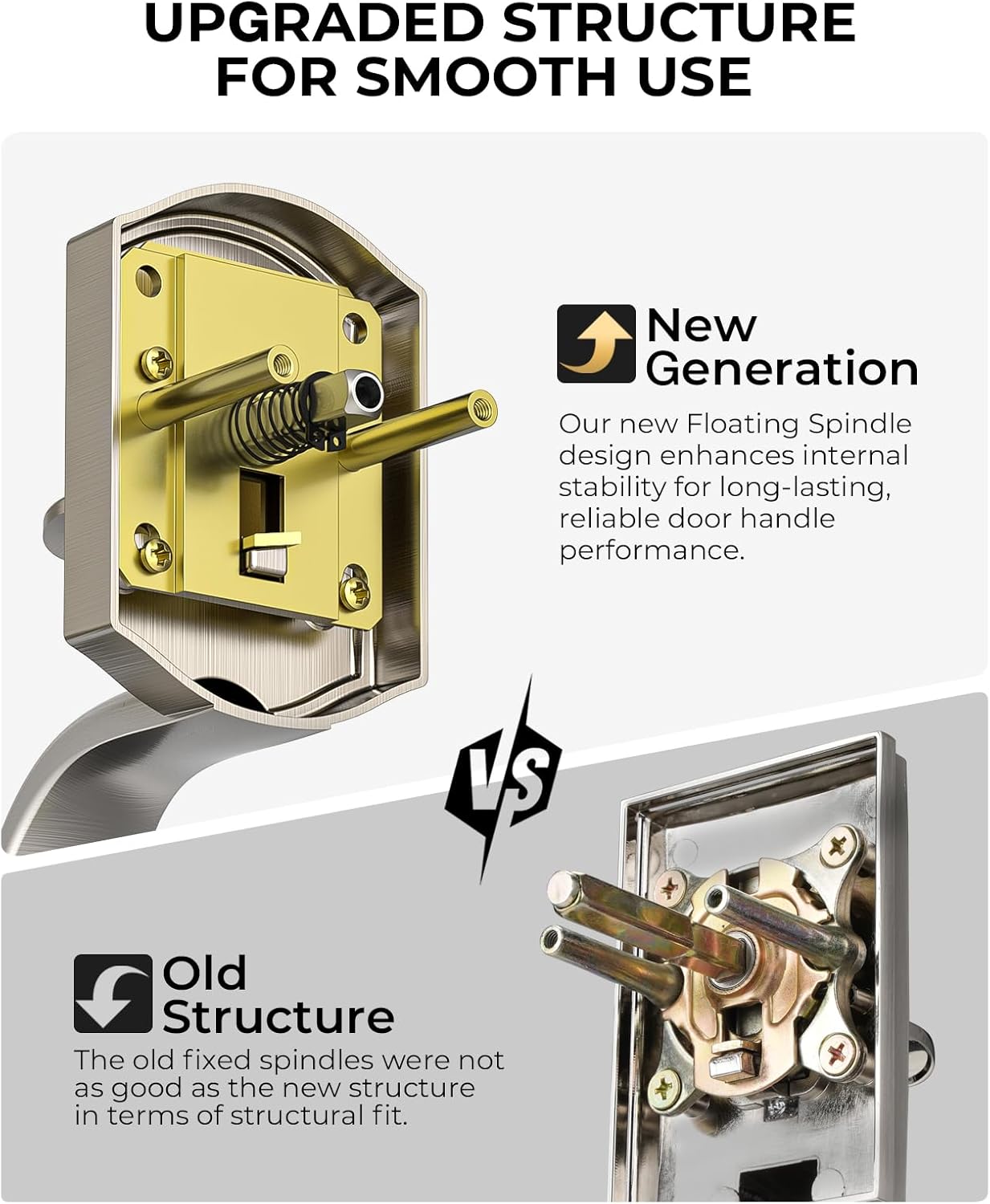 UPGRADED STRUCTURE FOR SMOOTH USE

New Generation

Our new Floating Spindle design enhances internal stability for long-lasting, reliable door handle performance.

VS

Old Structure

The old fixed spindles were not as good as the new structure in terms of structural fit.