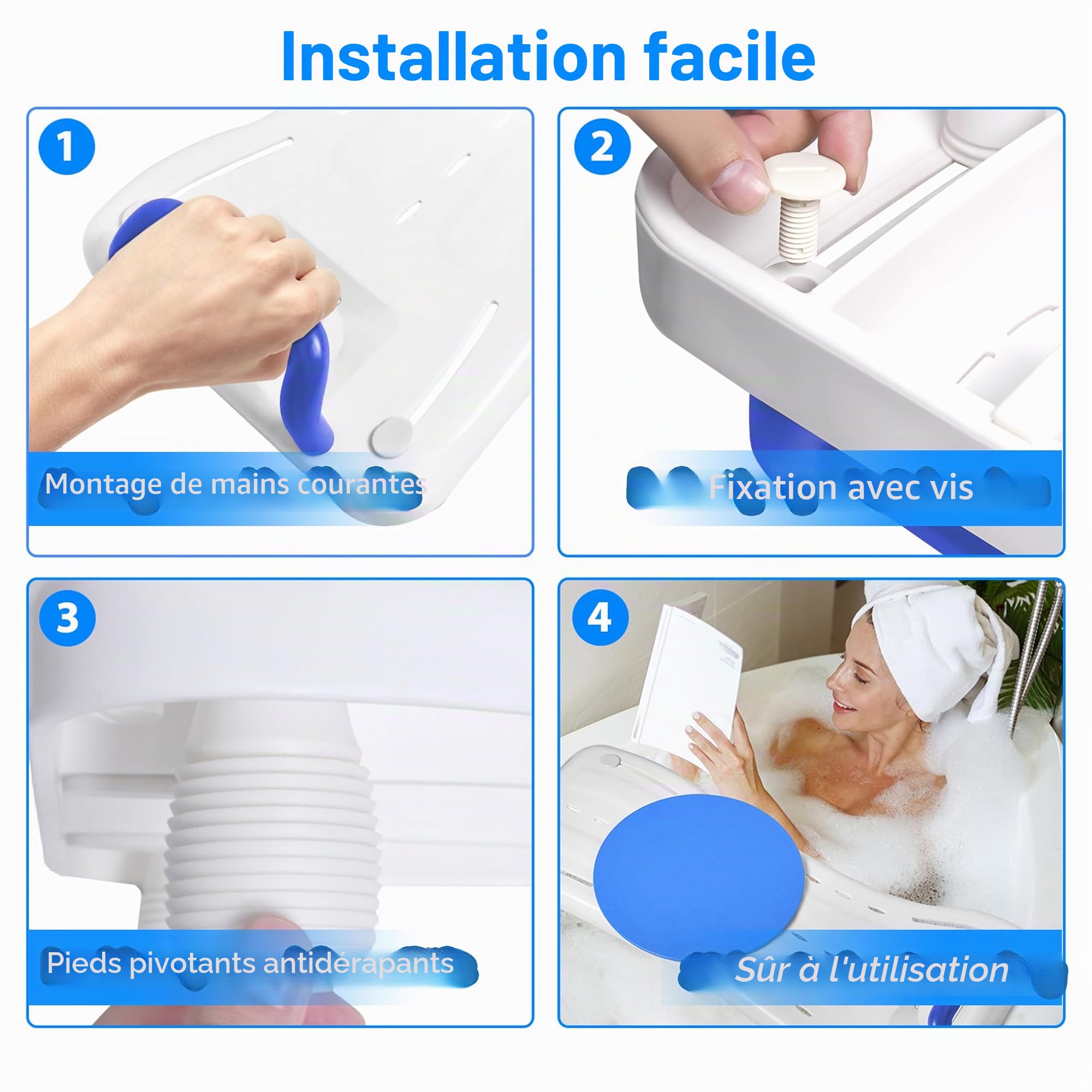 Installation facile

1

Montage de mains courantes

2

Fixation avec vis

3

Pieds pivotants antidérapants

4

Sûr à l'utilisation