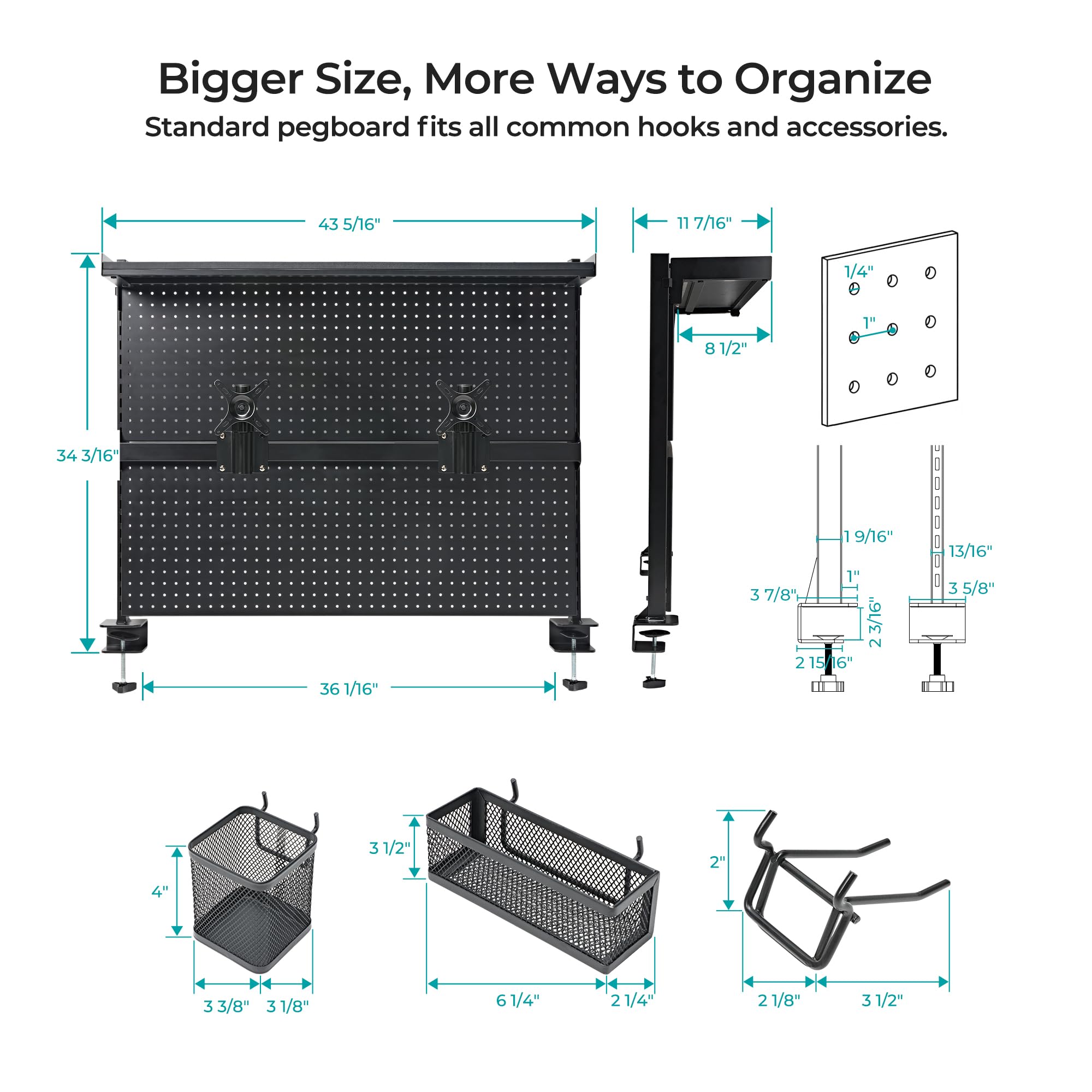 Bigger Size, More Ways to Organize
Standard pegboard fits all common hooks and accessories.

43 5/16"
34 3/16"
36 1/16"
11 7/16"
8 1/2"
1/4"
1"
1 9/16"
1"
3 7/8"
2 3/16"
2 15/16"
13/16"
3 5/8"

4"
3 3/8"
3 1/8"
3 1/2"
6 1/4"
2 1/4"
2"
2 1/8"
3 1/2"