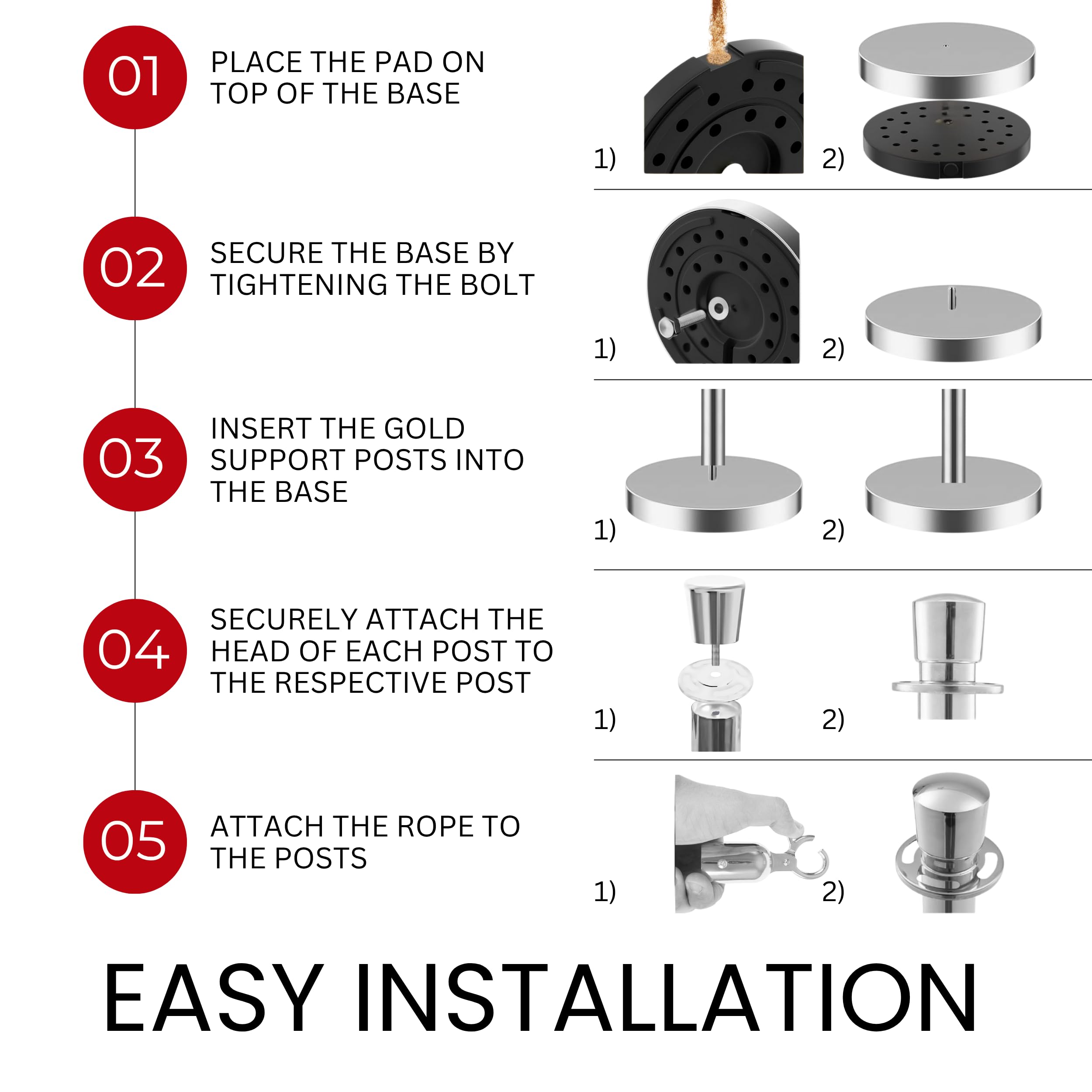 01
PLACE THE PAD ON TOP OF THE BASE

1)
2)

02
SECURE THE BASE BY TIGHTENING THE BOLT

1)
2)

03
INSERT THE GOLD SUPPORT POSTS INTO THE BASE

1)
2)

04
SECURELY ATTACH THE HEAD OF EACH POST TO THE RESPECTIVE POST

1)
2)

05
ATTACH THE ROPE TO THE POSTS

1)
2)

EASY INSTALLATION