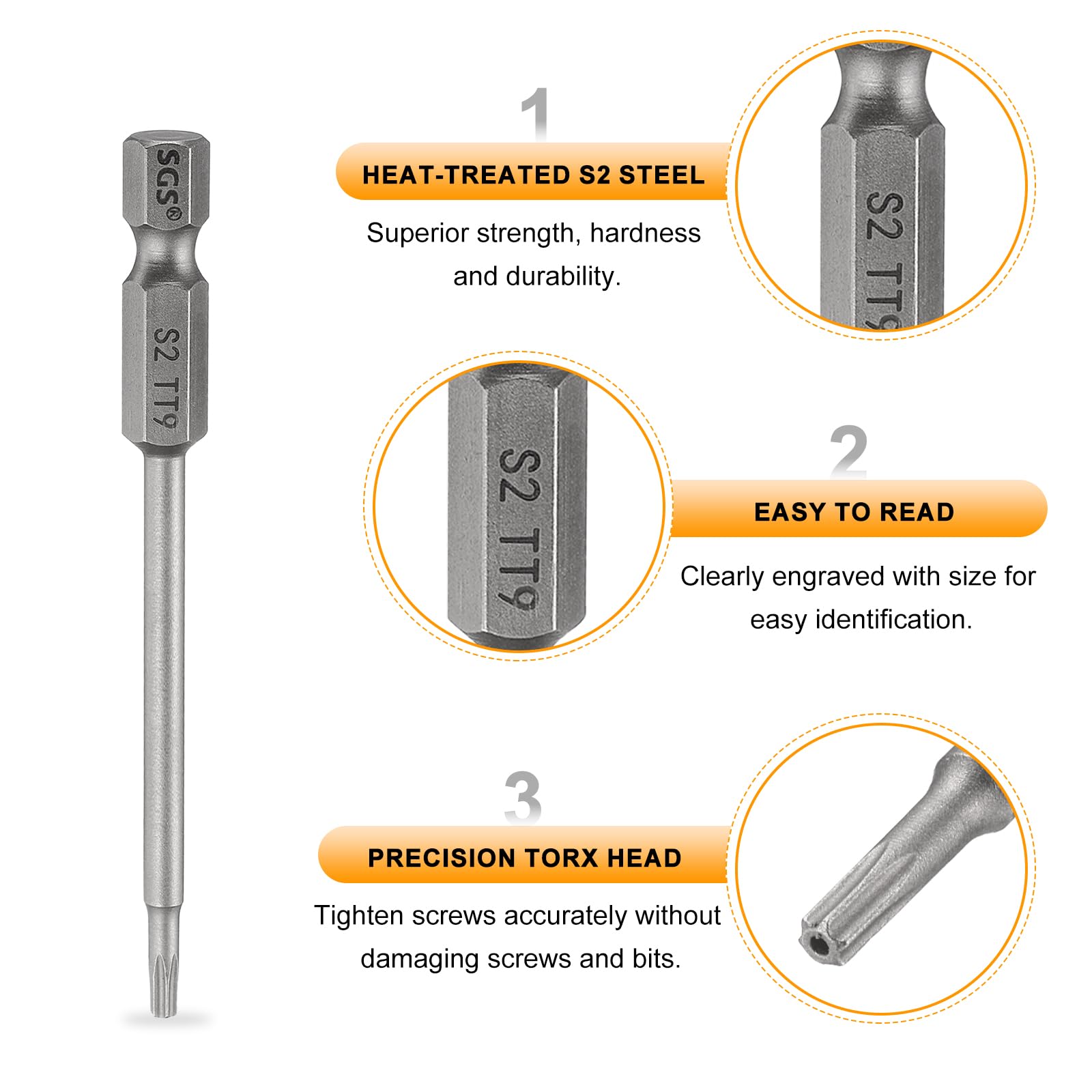 SGS®

S2 TT9

1

HEAT-TREATED S2 STEEL

Superior strength, hardness and durability.

S2 TT9

S2 TT9

2

EASY TO READ

Clearly engraved with size for easy identification.

3

PRECISION TORX HEAD

Tighten screws accurately without damaging screws and bits.