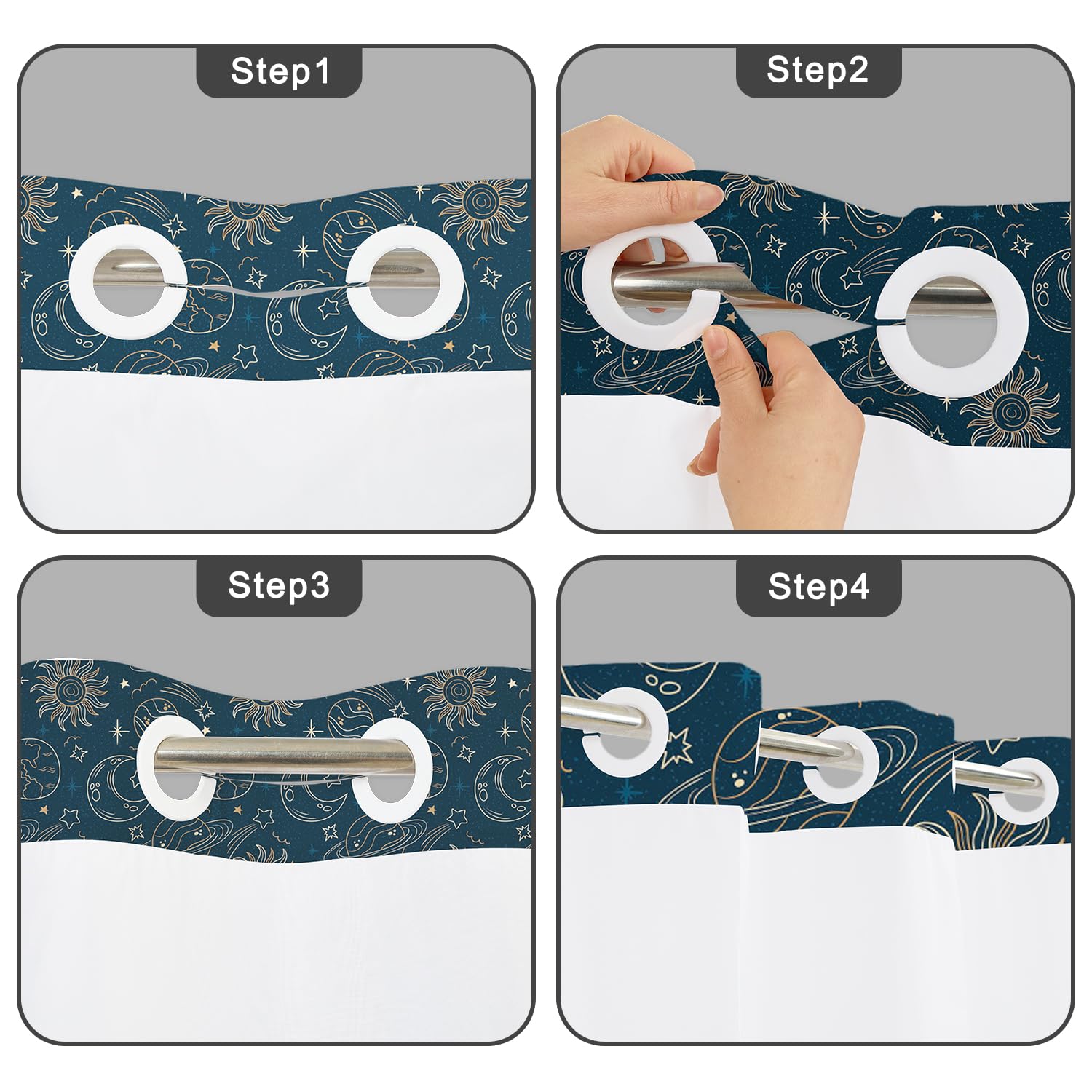 Step1

Step2

Step3

Step4