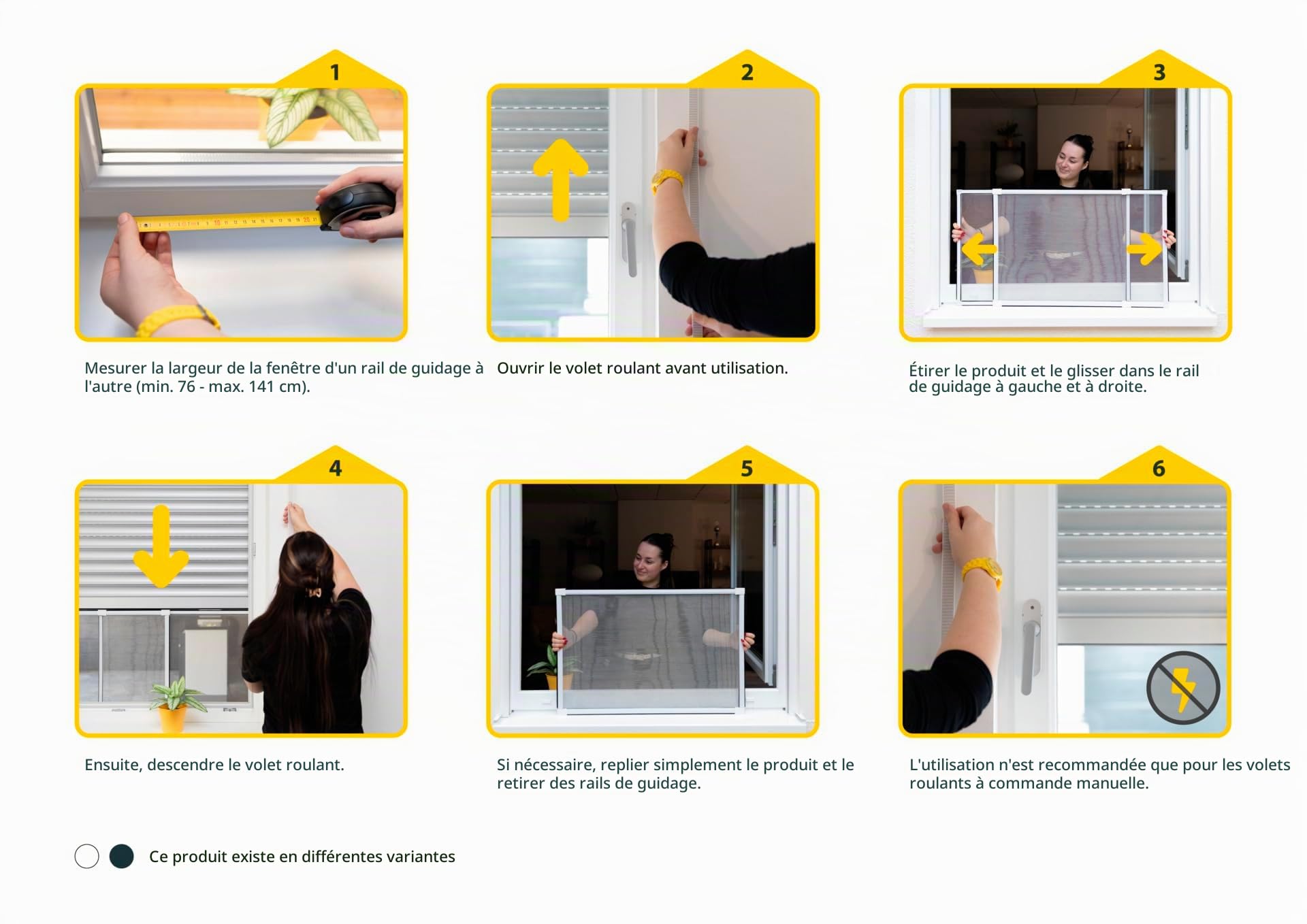 1

Mesurer la largeur de la fenêtre d'un rail de guidage à l'autre (min. 76 - max. 141 cm).

2

Ouvrir le volet roulant avant utilisation.

3

Étirer le produit et le glisser dans le rail de guidage à gauche et à droite.

4

Ensuite, descendre le volet roulant.

5

Si nécessaire, replier simplement le produit et le retirer des rails de guidage.

6

L'utilisation n'est recommandée que pour les volets roulants à commande manuelle.

Ce produit existe en différentes variantes