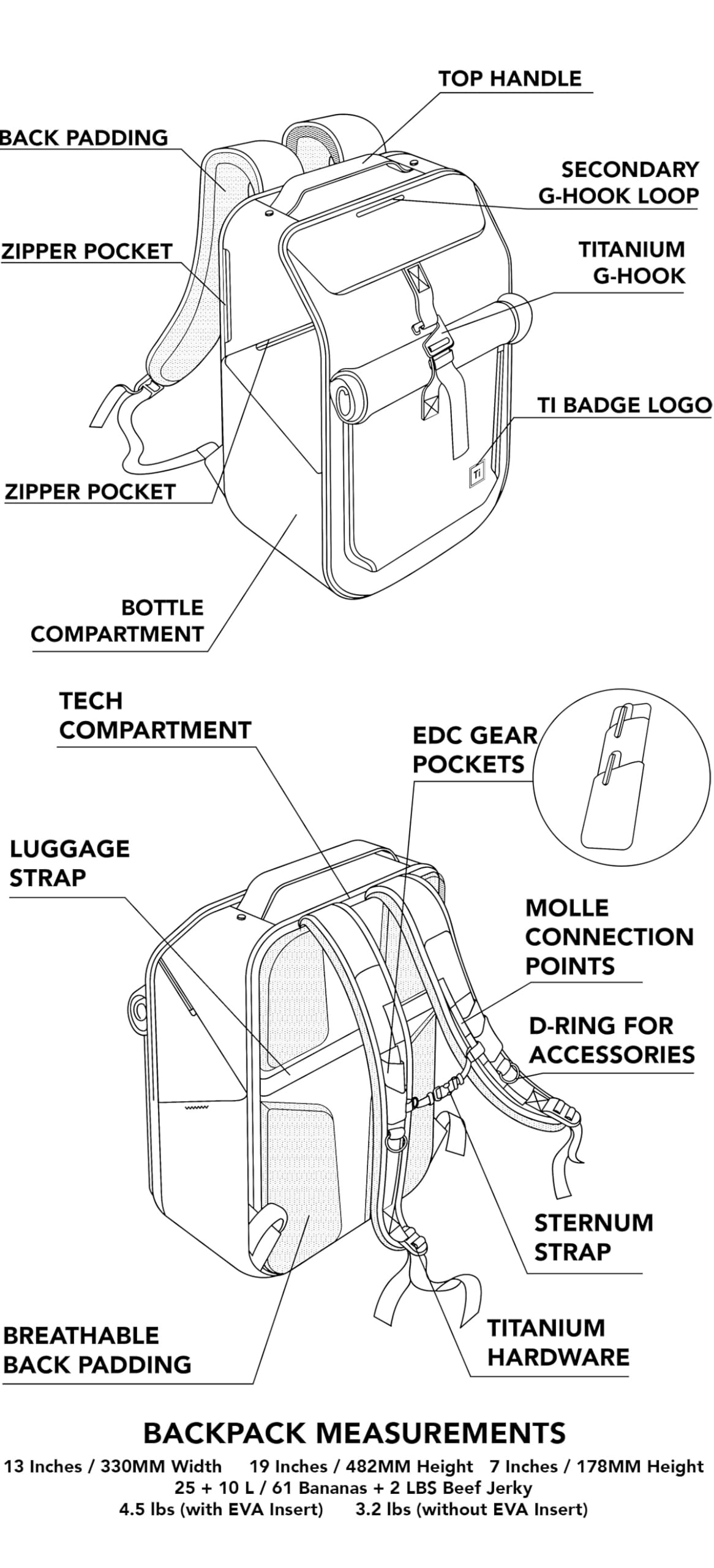 TOP HANDLE

BACK PADDING

SECONDARY G-HOOK LOOP

ZIPPER POCKET

TITANIUM G-HOOK

TI BADGE LOGO

Ti

ZIPPER POCKET

BOTTLE COMPARTMENT

TECH COMPARTMENT

EDC GEAR POCKETS

LUGGAGE STRAP

MOLLE CONNECTION POINTS

D-RING FOR ACCESSORIES

STERNUM STRAP

TITANIUM HARDWARE

BREATHABLE BACK PADDING

BACKPACK MEASUREMENTS

13 Inches / 330MM Width 19 Inches / 482MM Height 7 Inches / 178MM Height
25 + 10 L / 61 Bananas + 2 LBS Beef Jerky
4.5 lbs (with EVA Insert) 3.2 lbs (without EVA Insert)