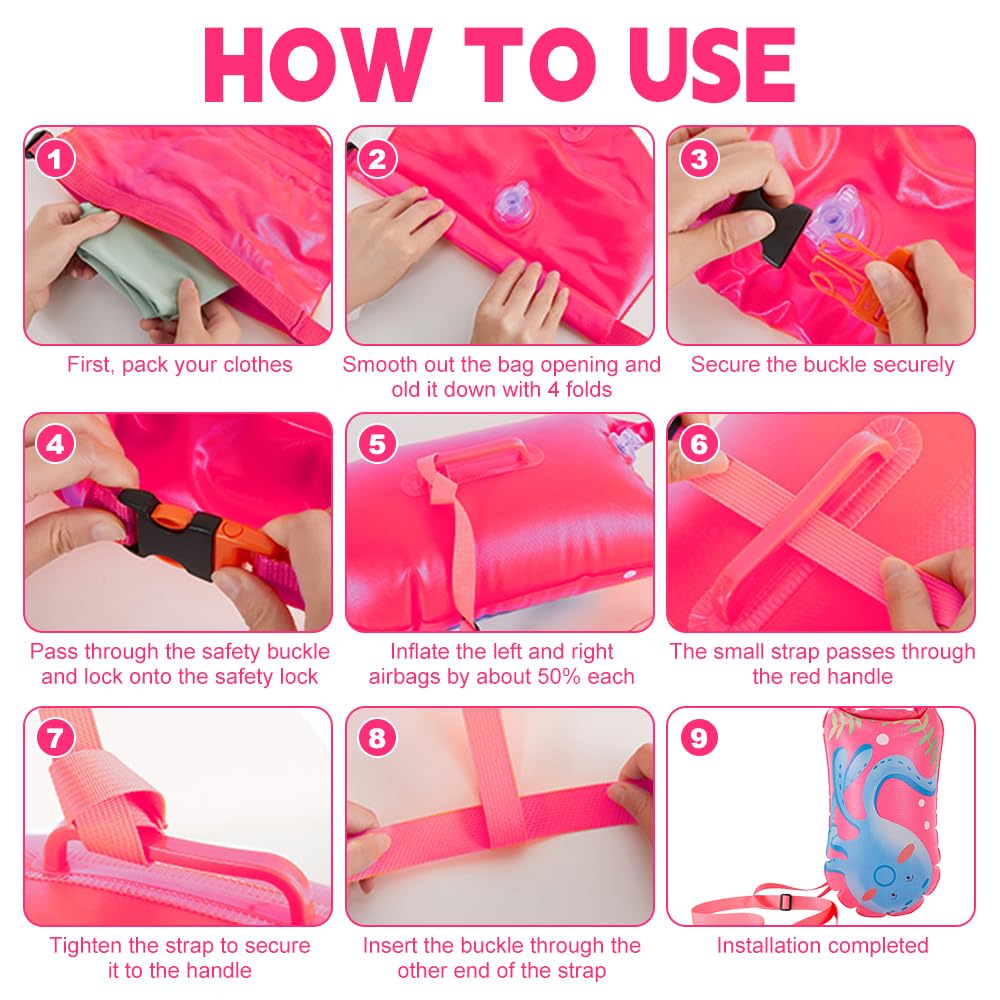 HOW TO USE

1
First, pack your clothes

2
Smooth out the bag opening and old it down with 4 folds

3
Secure the buckle securely

4
Pass through the safety buckle and lock onto the safety lock

5
Inflate the left and right airbags by about 50% each

6
The small strap passes through the red handle

7
Tighten the strap to secure it to the handle

8
Insert the buckle through the other end of the strap

9
Installation completed