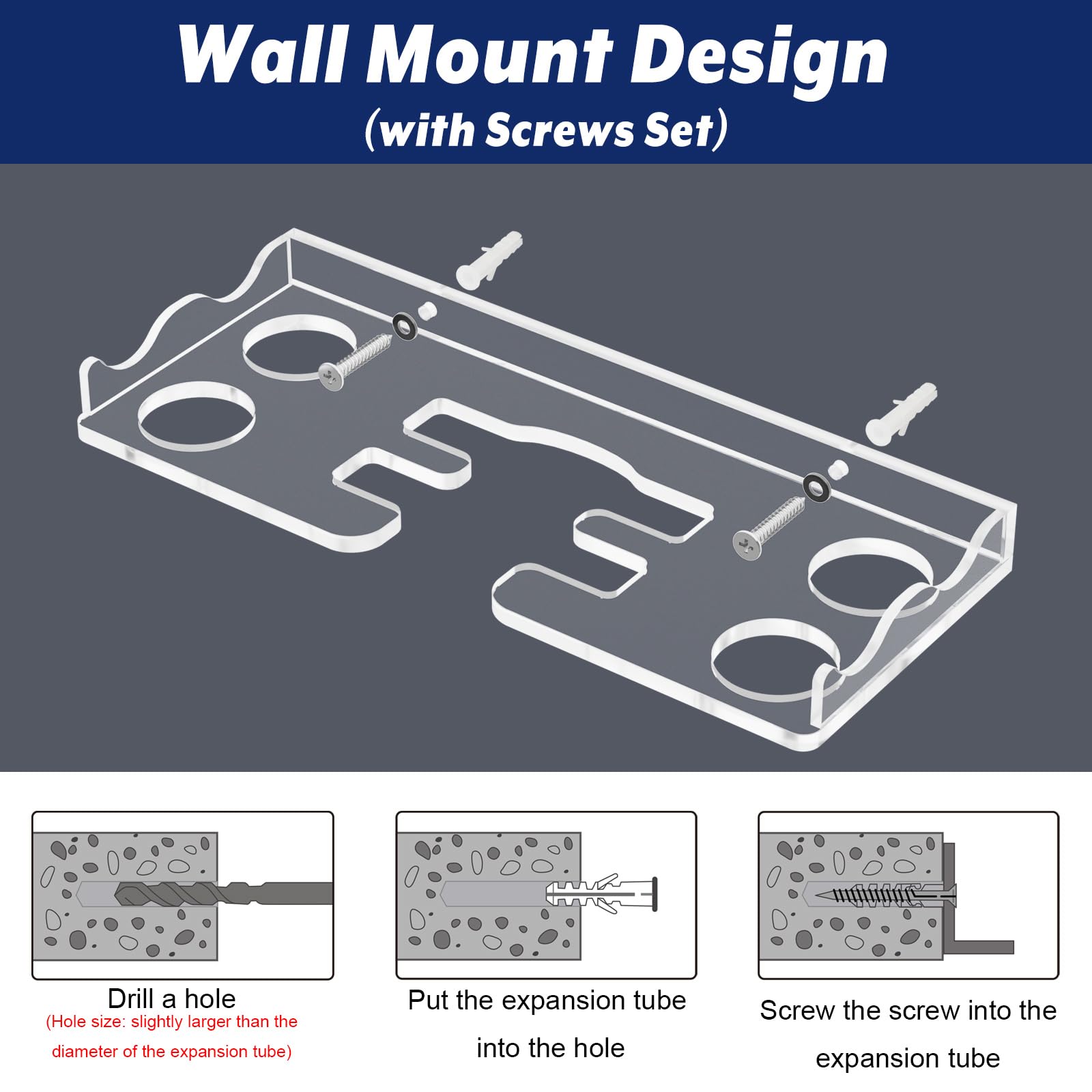 Wall Mount Design
(with Screws Set)

Drill a hole
(Hole size: slightly larger than the diameter of the expansion tube)

Put the expansion tube into the hole

Screw the screw into the expansion tube