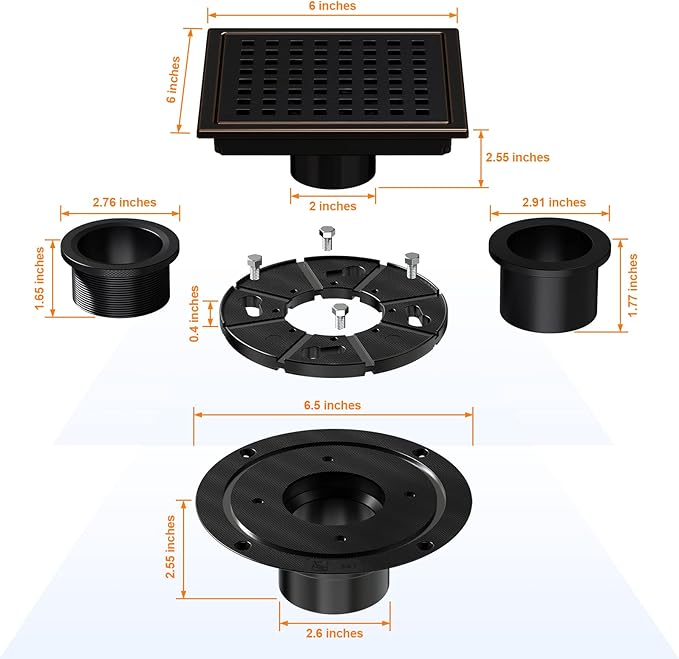 6 inches

6 inches

2.55 inches

2 inches

2.76 inches

1.65 inches

0.4 inches

2.91 inches

1.77 inches

6.5 inches

2.55 inches

2.6 inches